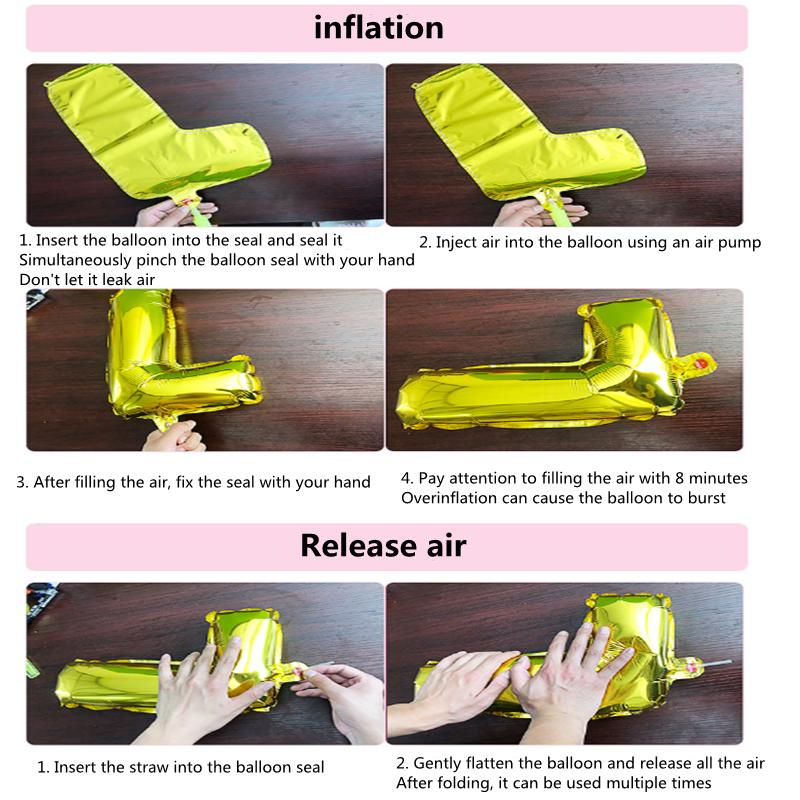 inflation

1. Insert the balloon into the seal and seal it
Simultaneously pinch the balloon seal with your hand
Don't let it leak air

2. Inject air into the balloon using an air pump

3. After filling the air, fix the seal with your hand

4. Pay attention to filling the air with 8 minutes
Overinflation can cause the balloon to burst

Release air

1. Insert the straw into the balloon seal

2. Gently flatten the balloon and release all the air
After folding, it can be used multiple times