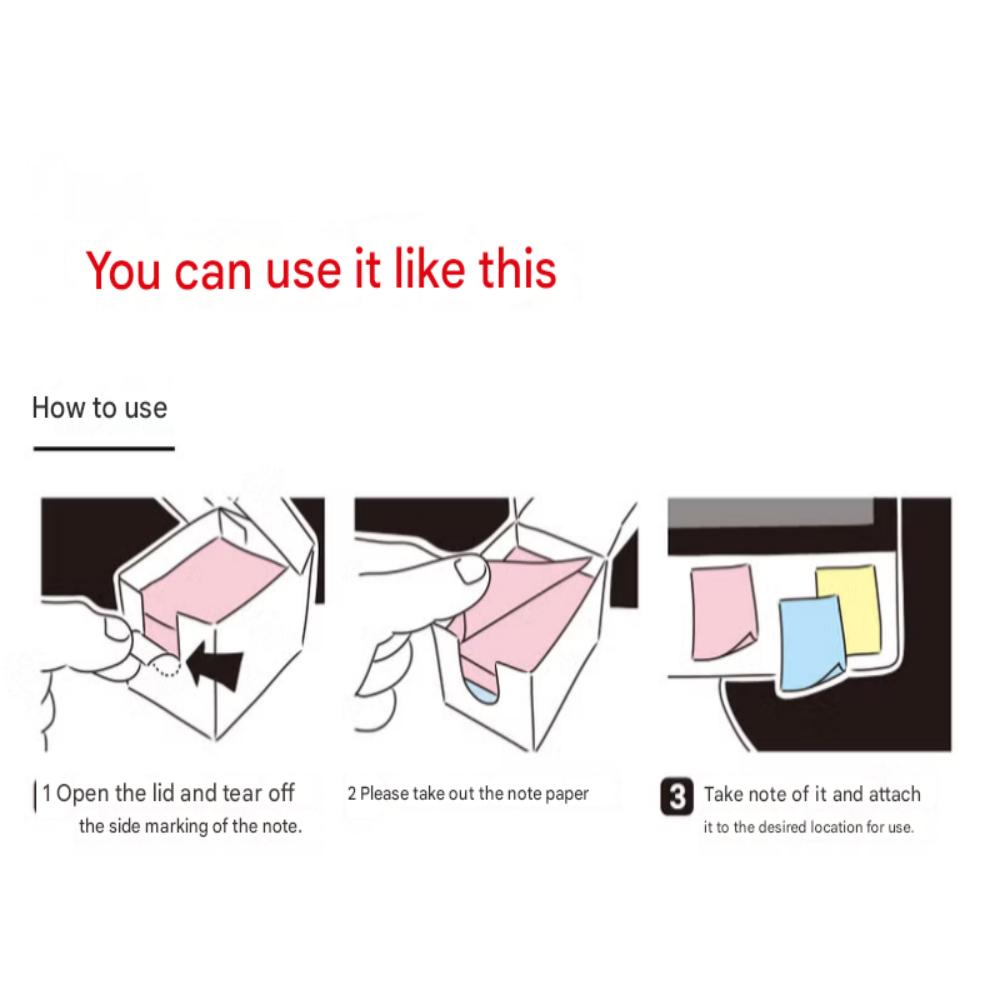 You can use it like this

How to use

1 Open the lid and tear off the side marking of the note.

2 Please take out the note paper

3 Take note of it and attach it to the desired location for use.