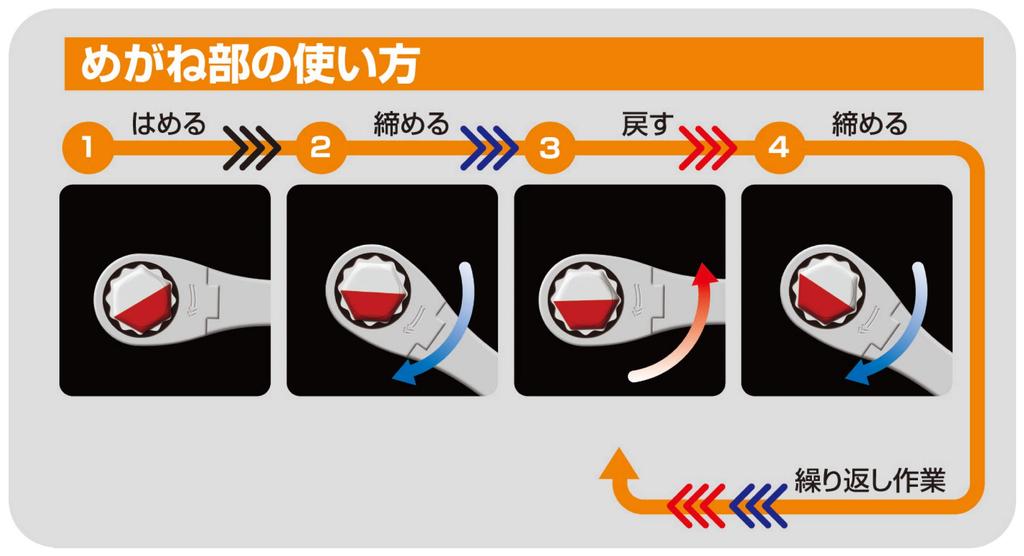 めがね部の使い方

1 はめる
2 締める
3 戻す
4 締める

繰り返し作業