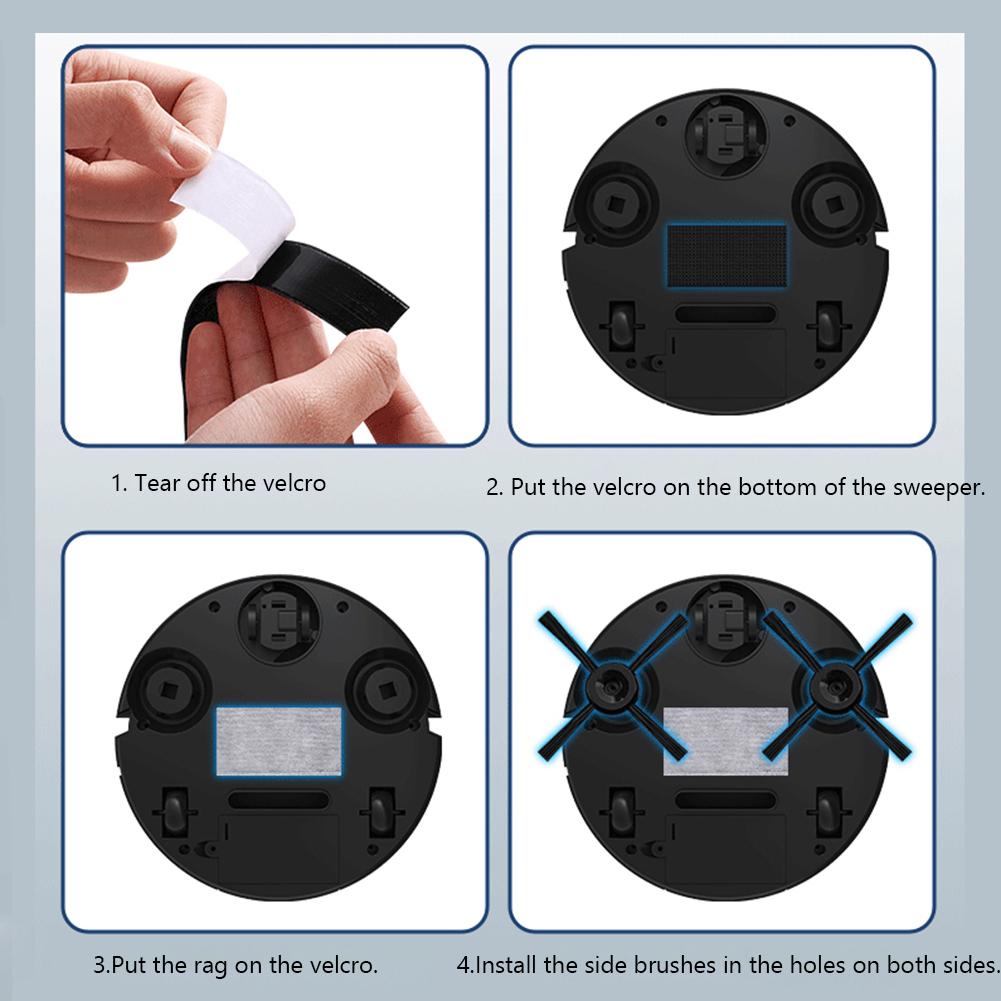 1. Tear off the velcro

2. Put the velcro on the bottom of the sweeper.

3.Put the rag on the velcro.

4.Install the side brushes in the holes on both sides.