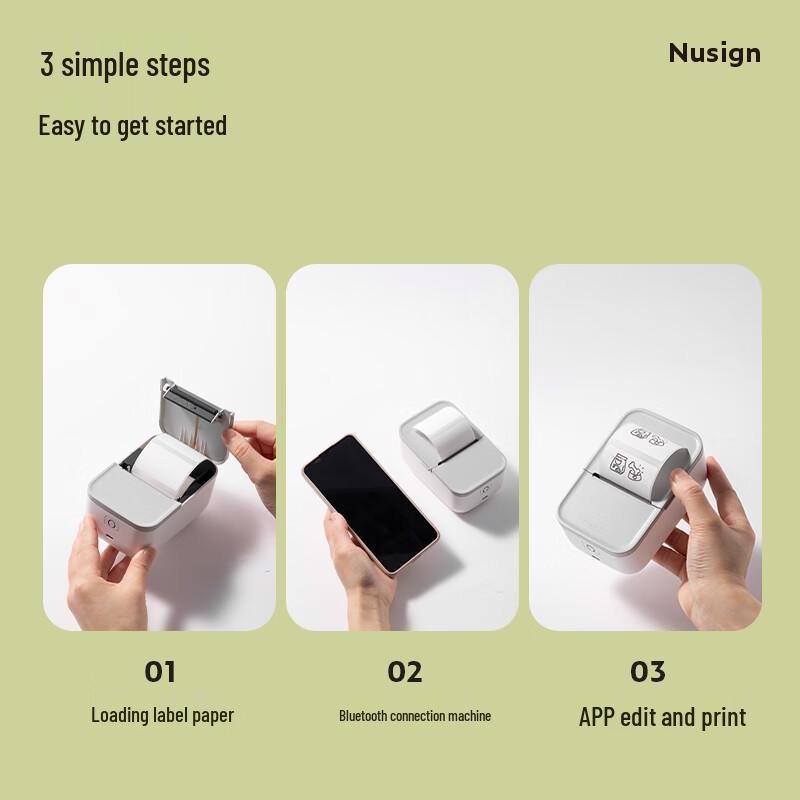 3 simple steps

Nusign

Easy to get started

01
Loading label paper

02
Bluetooth connection machine

03
APP edit and print