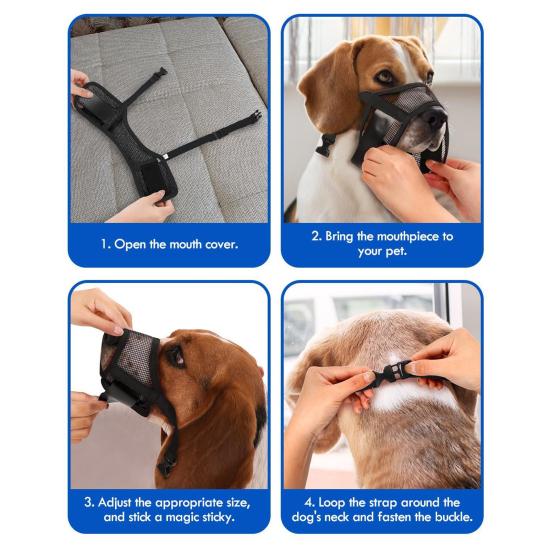 1. Open the mouth cover.

2. Bring the mouthpiece to your pet.

3. Adjust the appropriate size, and stick a magic sticky.

4. Loop the strap around the dog's neck and fasten the buckle.