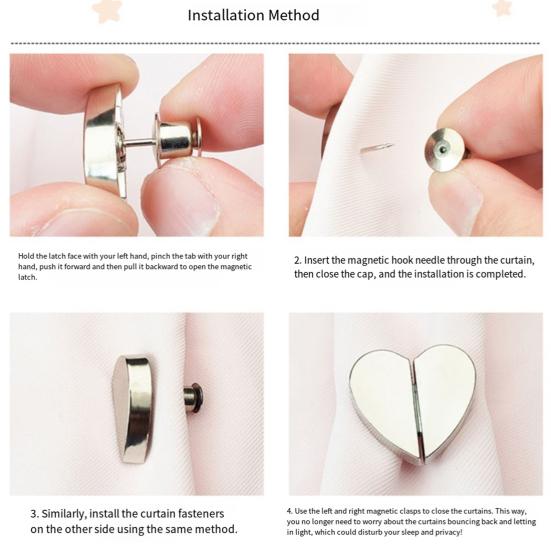 Installation Method

Hold the latch face with your left hand, pinch the tab with your right hand, push it forward and then pull it backward to open the magnetic latch.

2. Insert the magnetic hook needle through the curtain, then close the cap, and the installation is completed.

3. Similarly, install the curtain fasteners on the other side using the same method.

4. Use the left and right magnetic clasps to close the curtains. This way, you no longer need to worry about the curtains bouncing back and letting in light, which could disturb your sleep and privacy!