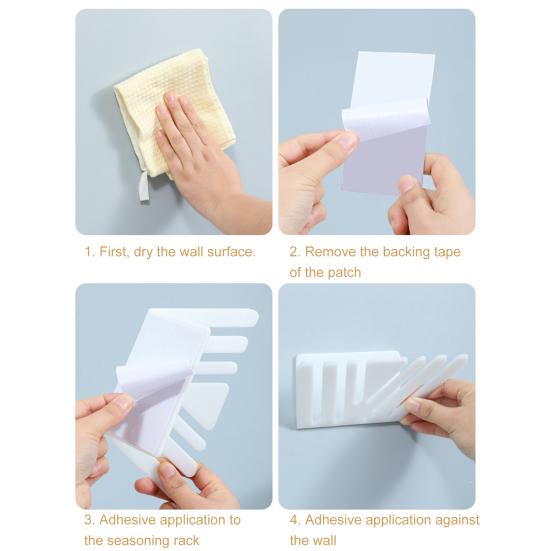 1. First, dry the wall surface.

2. Remove the backing tape of the patch

3. Adhesive application to the seasoning rack

4. Adhesive application against the wall