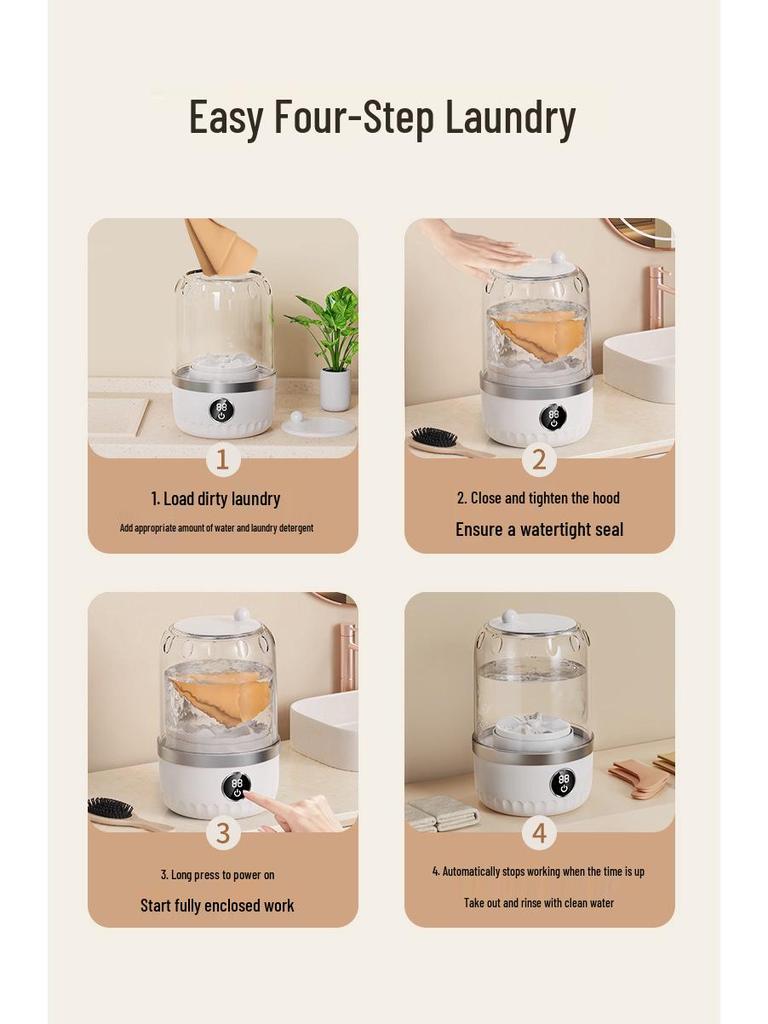 Easy Four-Step Laundry

1

1. Load dirty laundry

Add appropriate amount of water and laundry detergent

2

2. Close and tighten the hood

Ensure a watertight seal

3

3. Long press to power on

Start fully enclosed work

4

4. Automatically stops working when the time is up

Take out and rinse with clean water