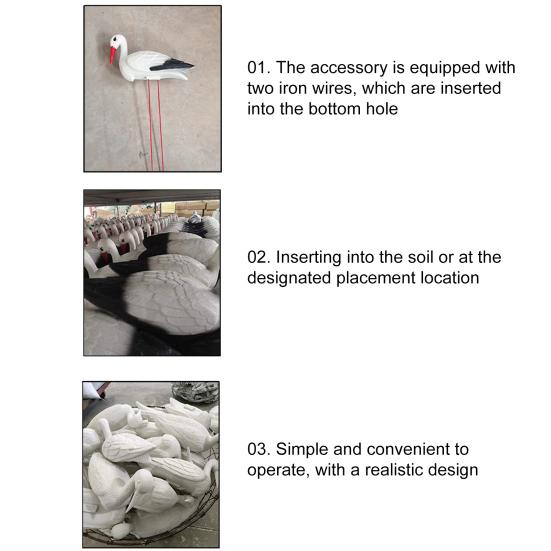 01. The accessory is equipped with two iron wires, which are inserted into the bottom hole

02. Inserting into the soil or at the designated placement location

03. Simple and convenient to operate, with a realistic design