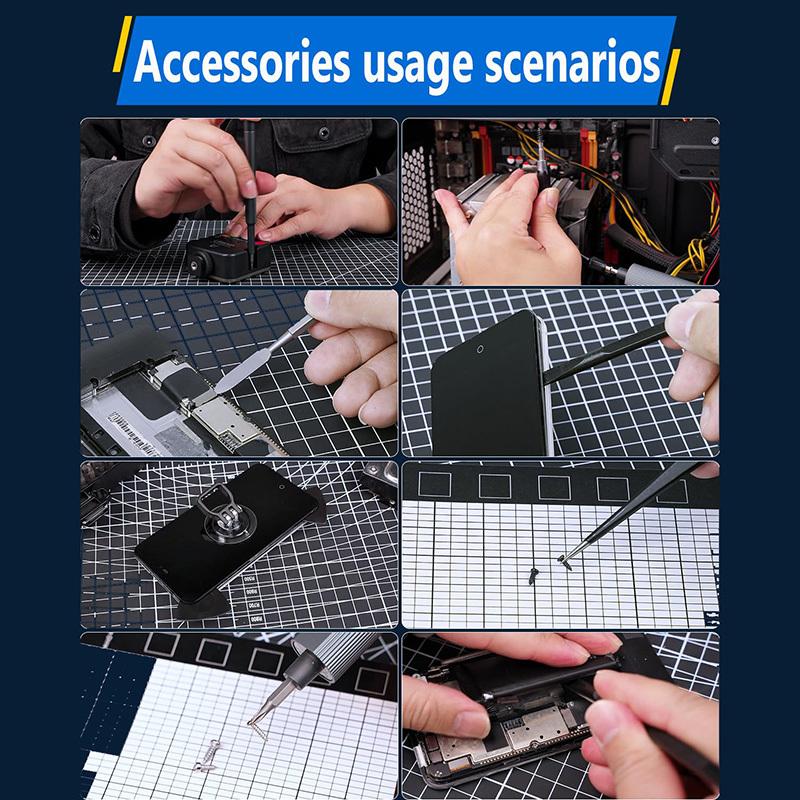 Accessories usage scenarios