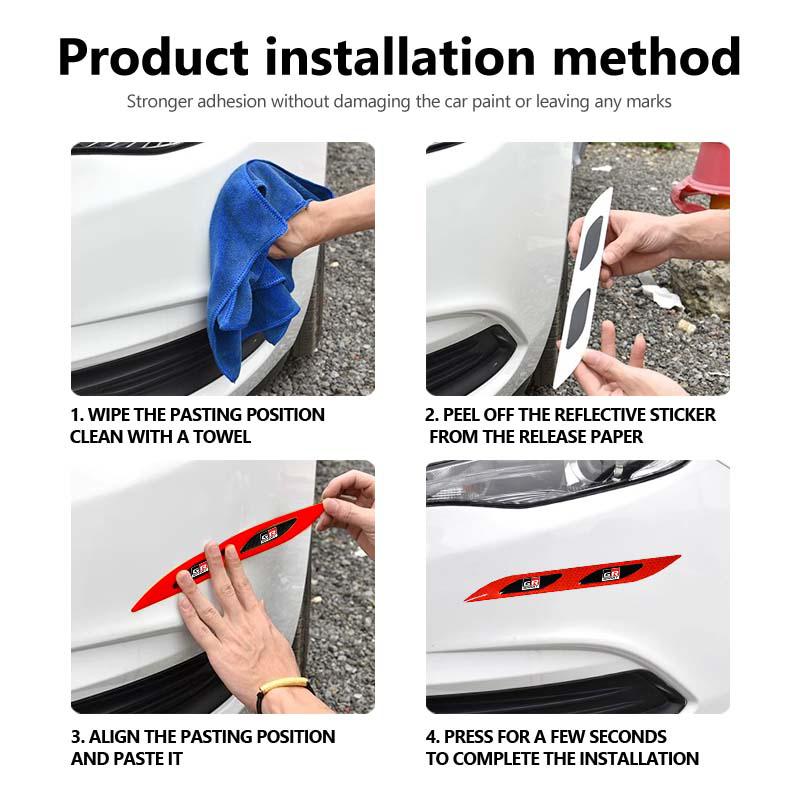 Product installation method

Stronger adhesion without damaging the car paint or leaving any marks

1. WIPE THE PASTING POSITION CLEAN WITH A TOWEL

2. PEEL OFF THE REFLECTIVE STICKER FROM THE RELEASE PAPER

GR

GR

3. ALIGN THE PASTING POSITION AND PASTE IT

GR

GR

4. PRESS FOR A FEW SECONDS TO COMPLETE THE INSTALLATION