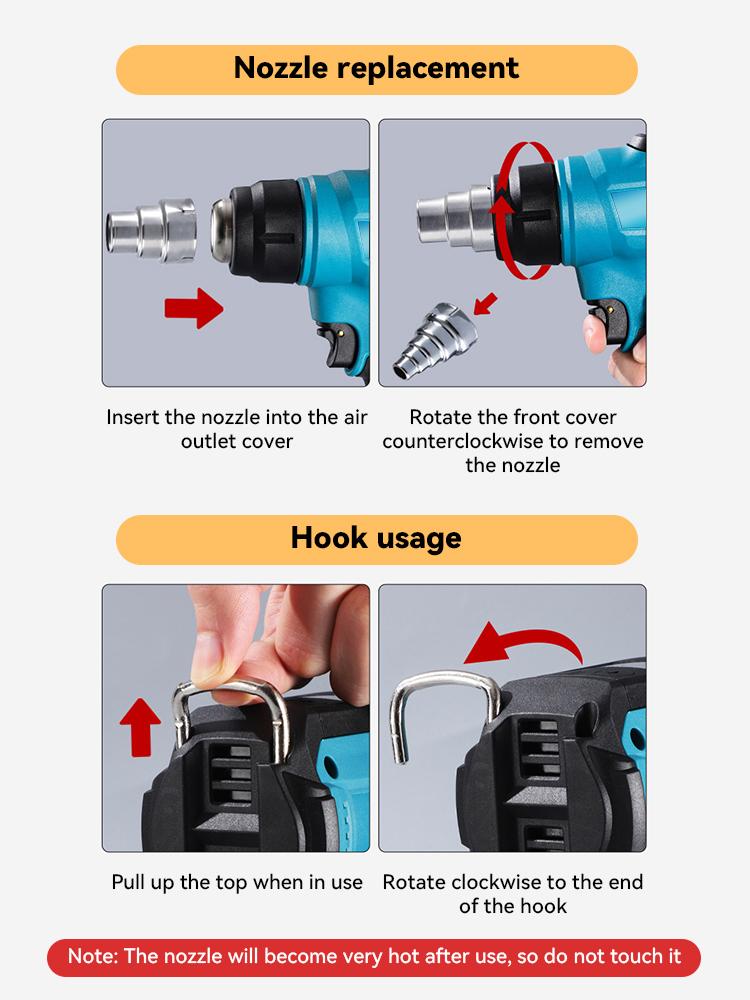 Nozzle replacement

Insert the nozzle into the air outlet cover

Rotate the front cover counterclockwise to remove the nozzle

Hook usage

Pull up the top when in use

Rotate clockwise to the end of the hook

Note: The nozzle will become very hot after use, so do not touch it