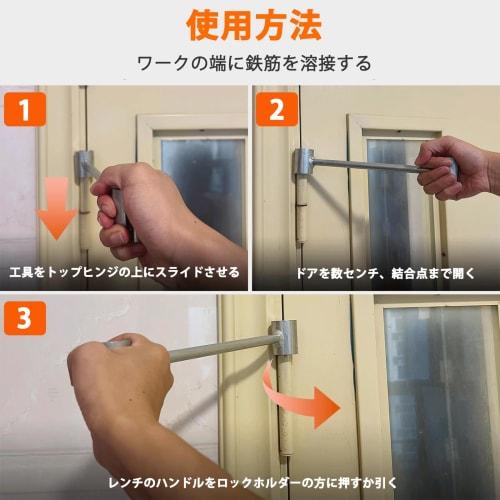 使用方法

ワークの端に鉄筋を溶接する

1

工具をトップヒンジの上にスライドさせる

2

ドアを数センチ、結合点まで開く

3

レンチのハンドルをロックホルダーの方に押すか引く