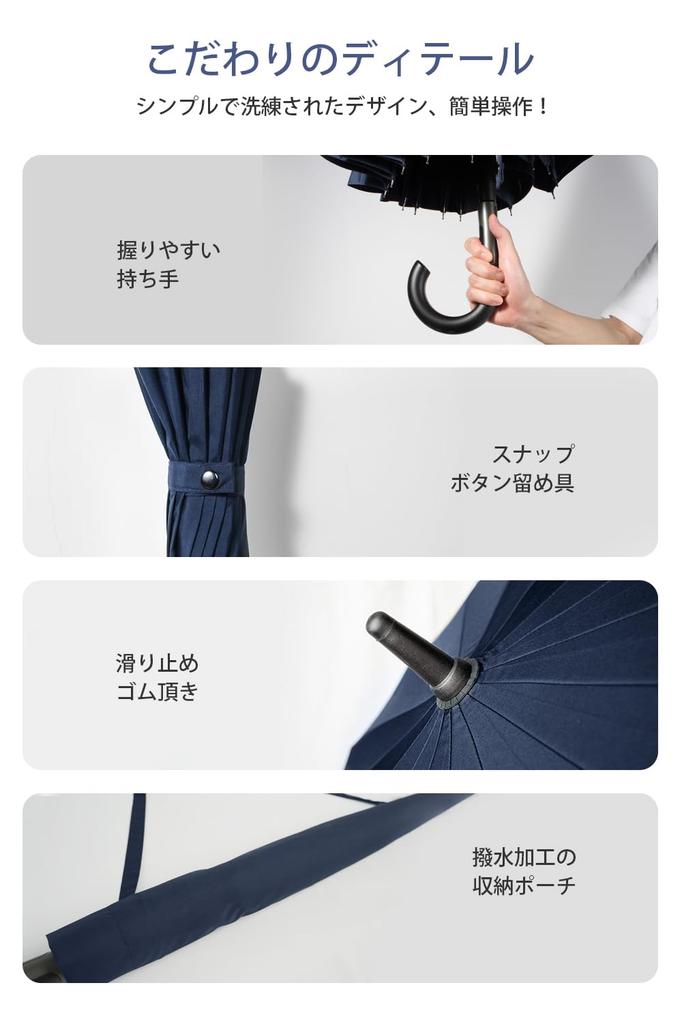 こだわりのディテール
シンプルで洗練されたデザイン、簡単操作！

握りやすい
持ち手

スナップ
ボタン留め具

滑り止め
ゴム頂き

撥水加工の
収納ポーチ