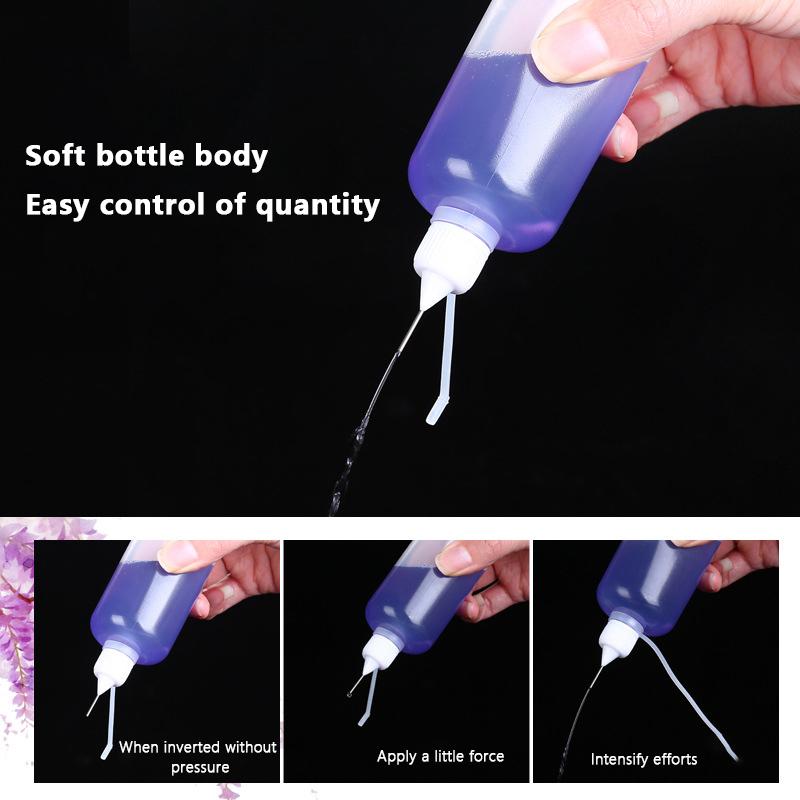 Soft bottle body
Easy control of quantity

When inverted without pressure

Apply a little force

Intensify efforts