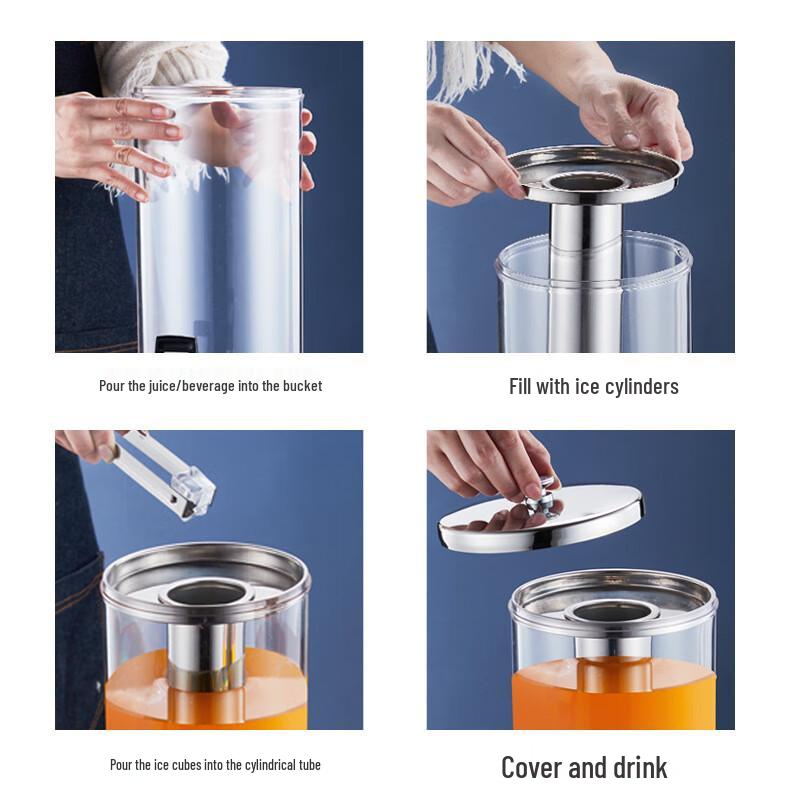 Pour the juice/beverage into the bucket

Fill with ice cylinders

Pour the ice cubes into the cylindrical tube

Cover and drink