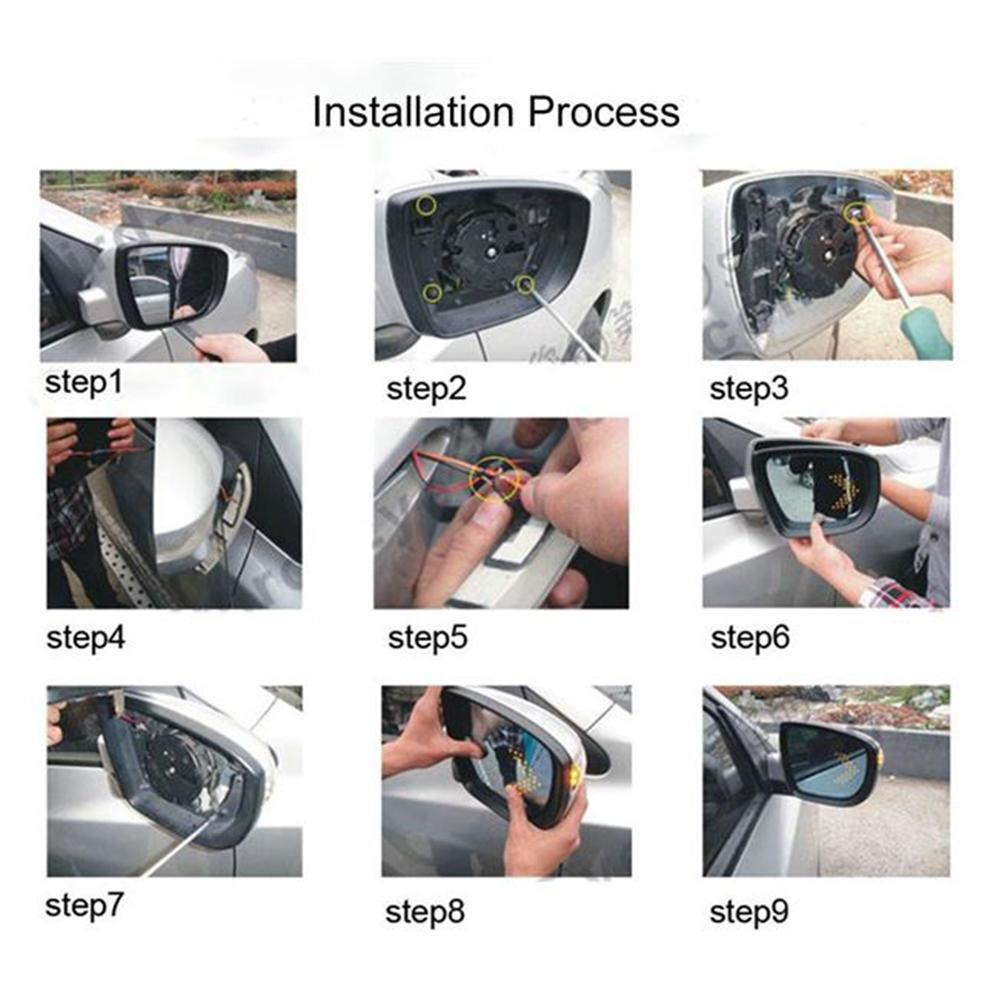 Installation Process

step1

step2

step3

step4

step5

step6

step7

step8

step9