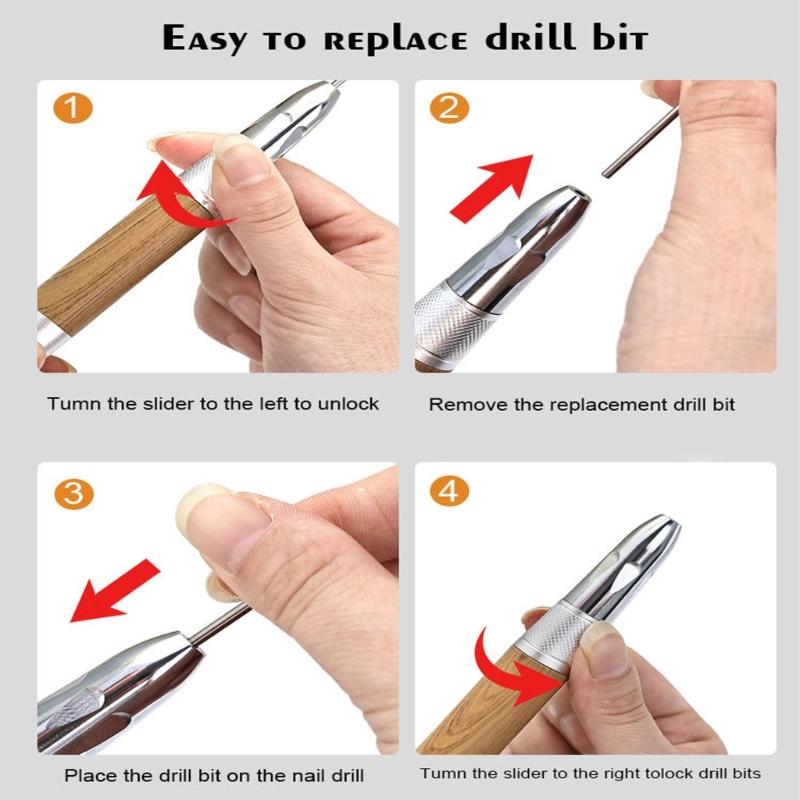 Easy to replace drill bit

1

Tumn the slider to the left to unlock

2

Remove the replacement drill bit

3

Place the drill bit on the nail drill

4

Tumn the slider to the right tolock drill bits