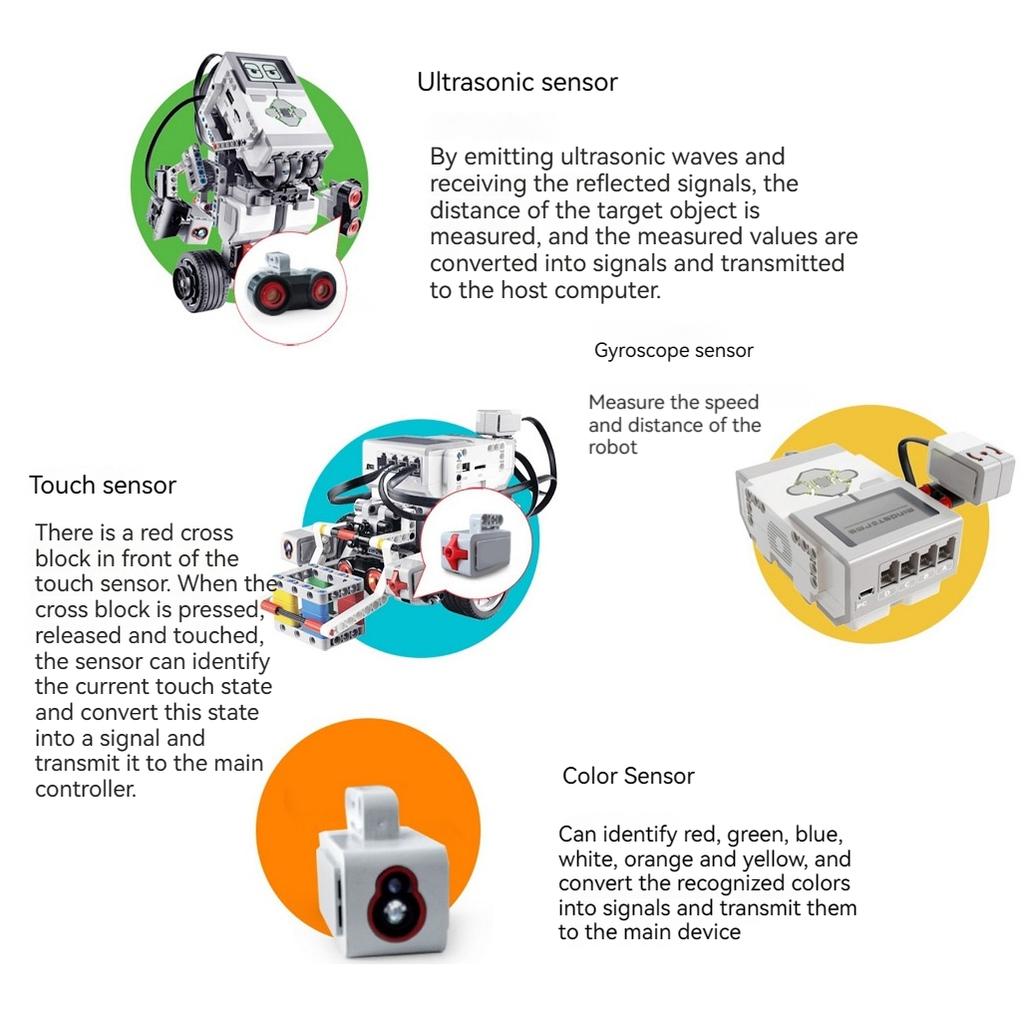 Ultrasonic sensor

By emitting ultrasonic waves and receiving the reflected signals, the distance of the target object is measured, and the measured values are converted into signals and transmitted to the host computer.

Gyroscope sensor

Measure the speed and distance of the robot

Touch sensor

There is a red cross block in front of the touch sensor. When the cross block is pressed, released and touched, the sensor can identify the current touch state and convert this state into a signal and transmit it to the main controller.

Color Sensor

Can identify red, green, blue, white, orange and yellow, and convert the recognized colors into signals and transmit them to the main device