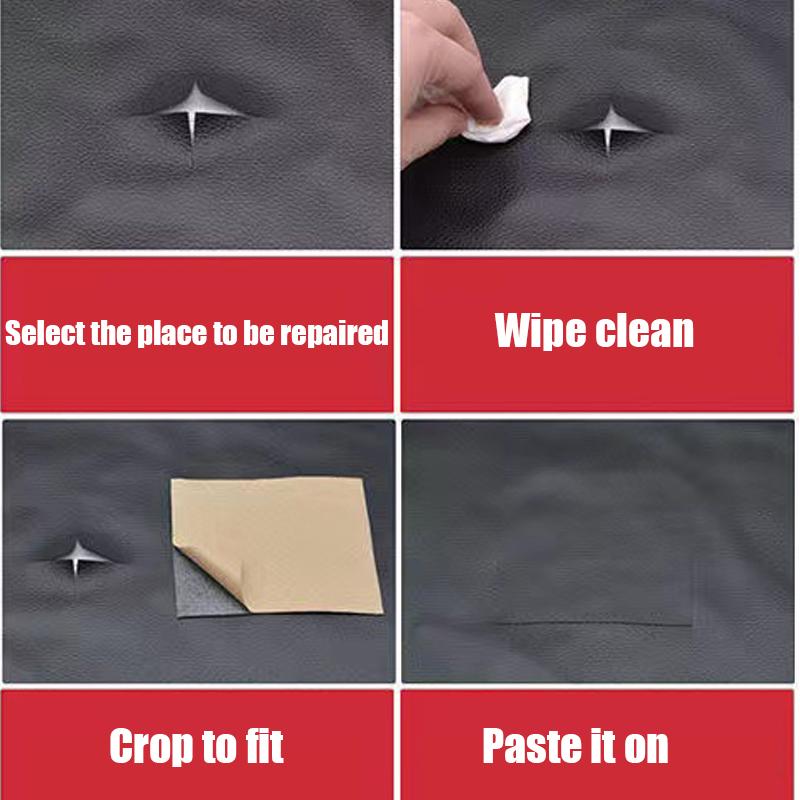 Select the place to be repaired

Wipe clean

Crop to fit

Paste it on