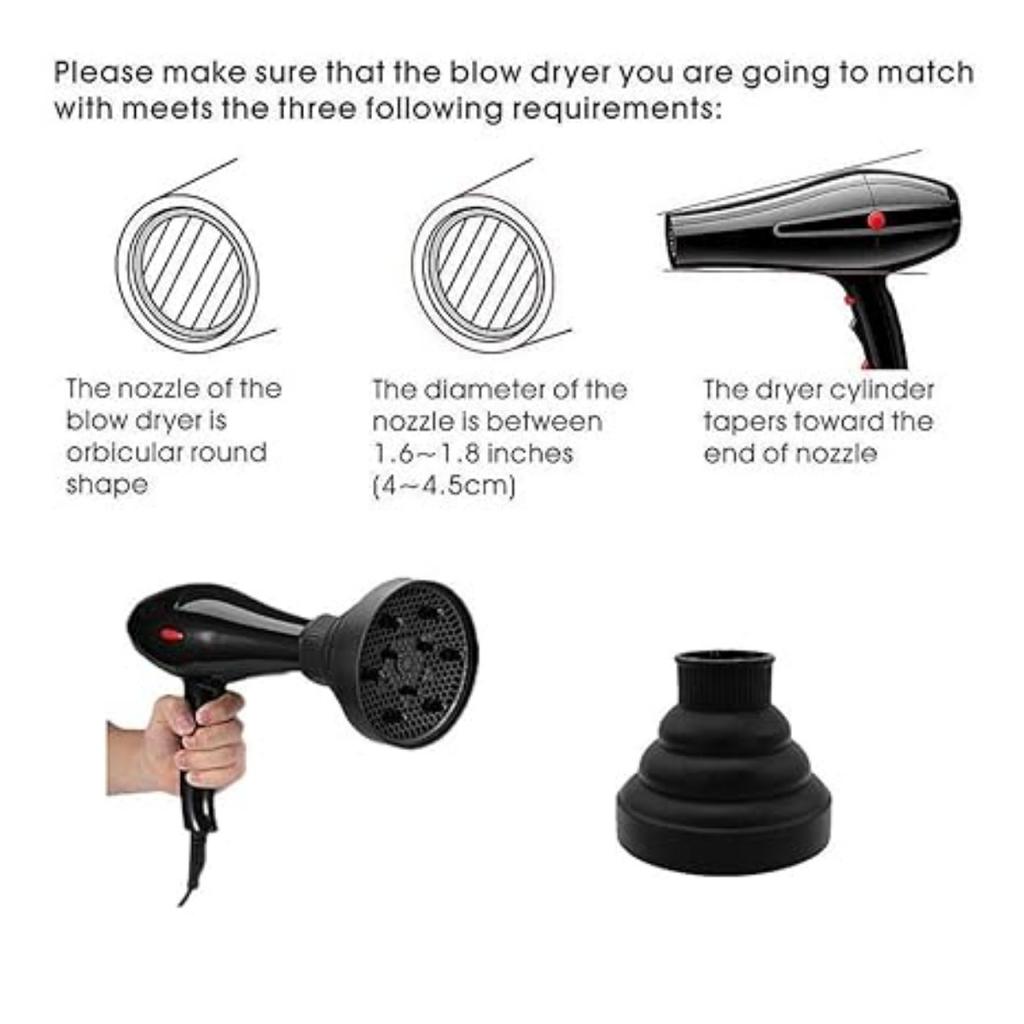 Please make sure that the blow dryer you are going to match with meets the three following requirements:

The nozzle of the blow dryer is orbicular round shape

The diameter of the nozzle is between 1.6~1.8 inches (4~4.5cm)

The dryer cylinder tapers toward the end of nozzle