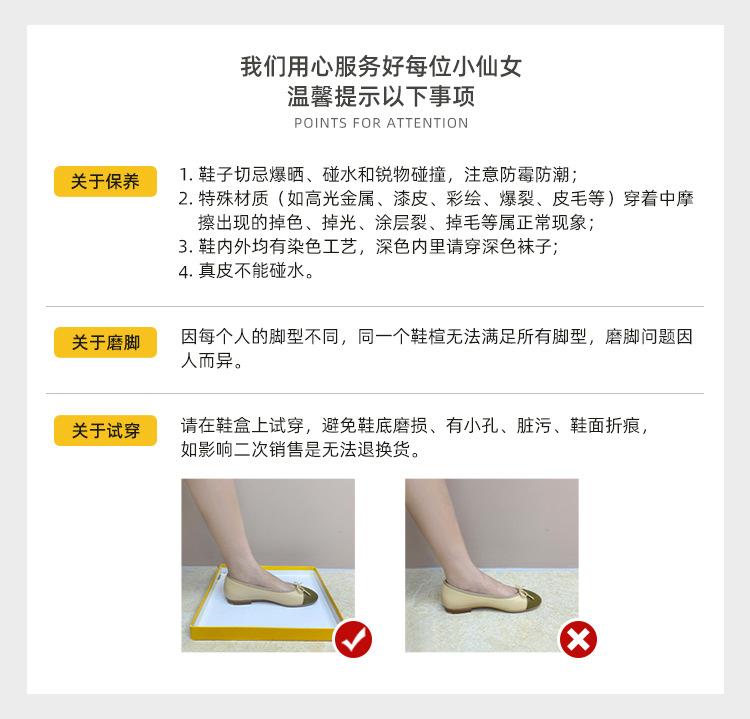 我们用心服务好每位小仙女
温馨提示以下事项
POINTS FOR ATTENTION

关于保养

1. 鞋子切忌爆晒、碰水和锐物碰撞，注意防霉防潮；
2. 特殊材质（如高光金属、漆皮、彩绘、爆裂、皮毛等）穿着中摩擦出现的掉色、掉光、涂层裂、掉毛等属正常现象；
3. 鞋内外均有染色工艺，深色内里请穿深色袜子；
4. 真皮不能碰水。

关于磨脚

因每个人的脚型不同，同一个鞋楦无法满足所有脚型，磨脚问题因人而异。

关于试穿

请在鞋盒上试穿，避免鞋底磨损、有小孔、脏污、鞋面折痕，如影响二次销售是无法退换货。