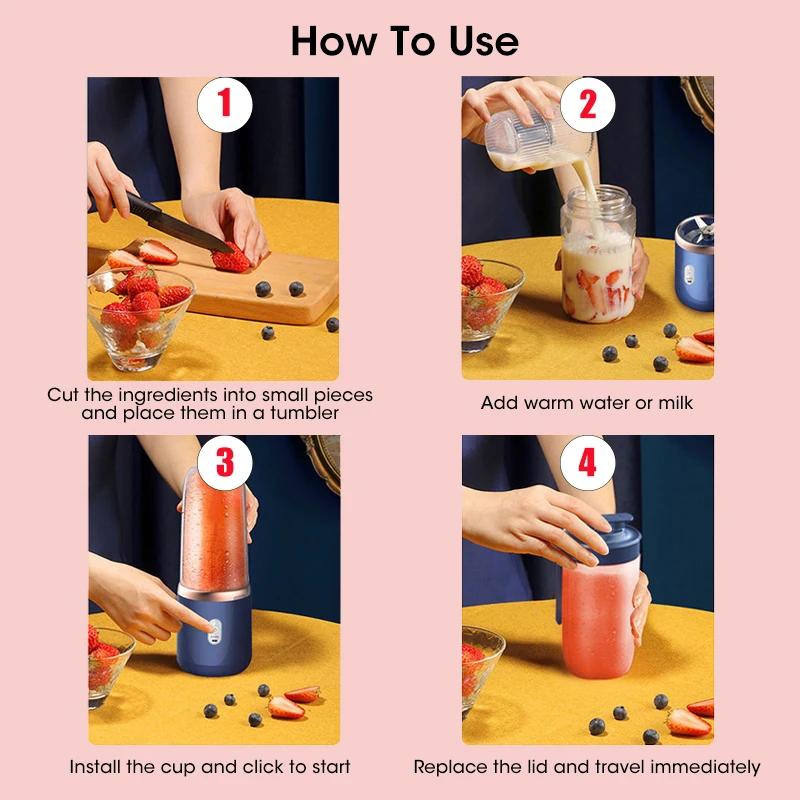 How To Use

1

Cut the ingredients into small pieces and place them in a tumbler

2

Add warm water or milk

3

Install the cup and click to start

4

Replace the lid and travel immediately