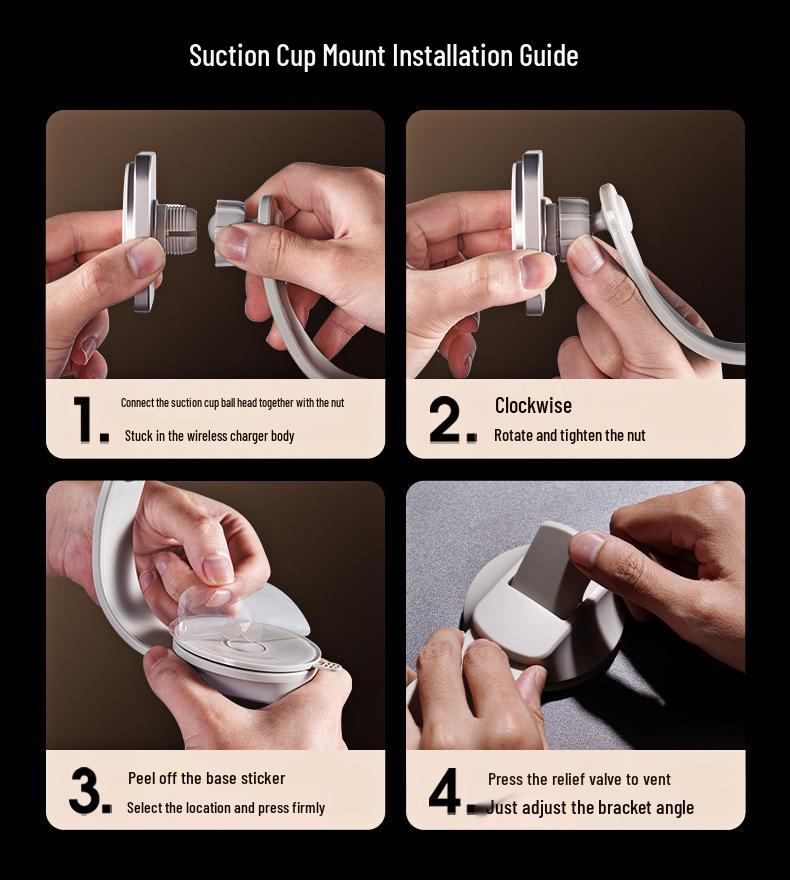 Suction Cup Mount Installation Guide

1.

Connect the suction cup ball head together with the nut

Stuck in the wireless charger body

2.

Clockwise

Rotate and tighten the nut

3.

Peel off the base sticker

Select the location and press firmly

4.

Press the relief valve to vent

Just adjust the bracket angle