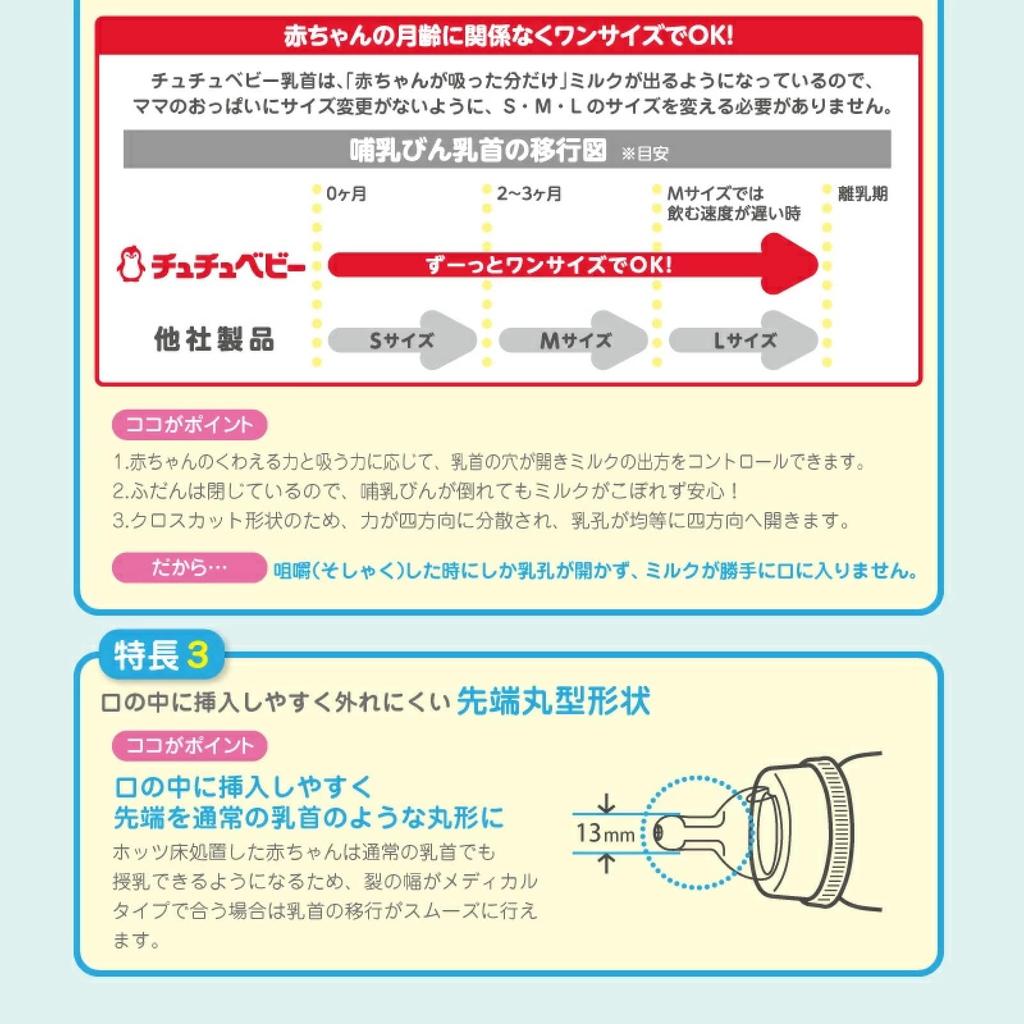 赤ちゃんの月齢に関係なくワンサイズでOK!

チュチュベビー乳首は、「赤ちゃんが吸った分だけ」ミルクが出るようになっているので、ママのおっぱいにサイズ変更がないように、S・M・Lのサイズを変える必要がありません。

哺乳びん乳首の移行図 ※目安

0ヶ月
2~3ヶ月
Mサイズでは飲む速度が遅い時
離乳期

チュチュベビー
ずーっとワンサイズでOK!

他社製品
Sサイズ
Mサイズ
Lサイズ

ココがポイント

1.赤ちゃんのくわえる力と吸う力に応じて、乳首の穴が開きミルクの出方をコントロールできます。
2.ふだんは閉じているので、哺乳びんが倒れてもミルクがこぼれず安心！
3.クロスカット形状のため、力が四方向に分散され、乳孔が均等に四方向へ開きます。

だから…
咀嚼(そしゃく)した時にしか乳孔が開かず、ミルクが勝手に口に入りません。

特長3

口の中に挿入しやすく外れにくい 先端丸型形状

ココがポイント

口の中に挿入しやすく
先端を通常の乳首のような丸形に

ホッツ床処置した赤ちゃんは通常の乳首でも授乳できるようになるため、裂の幅がメディカルタイプで合う場合は乳首の移行がスムーズに行えます。

13mm