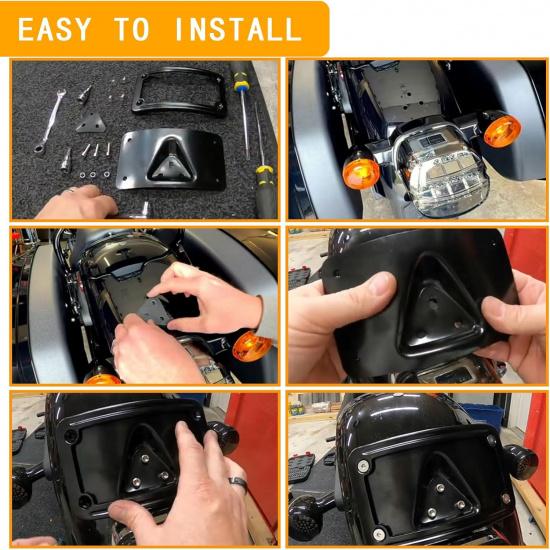 EASY TO INSTALL