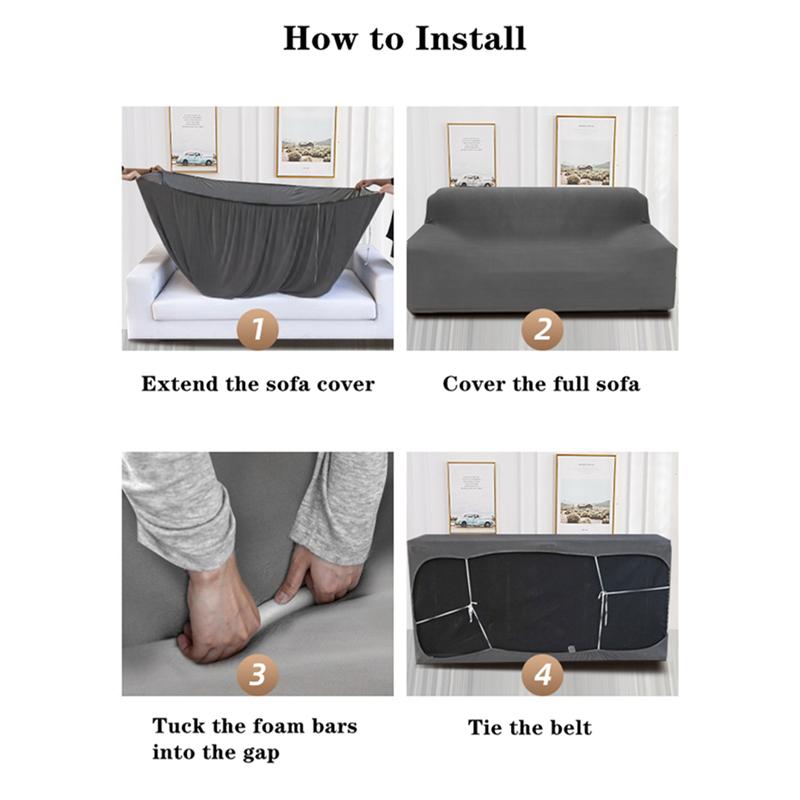 How to Install

1

Extend the sofa cover

2

Cover the full sofa

3

Tuck the foam bars into the gap

4

Tie the belt