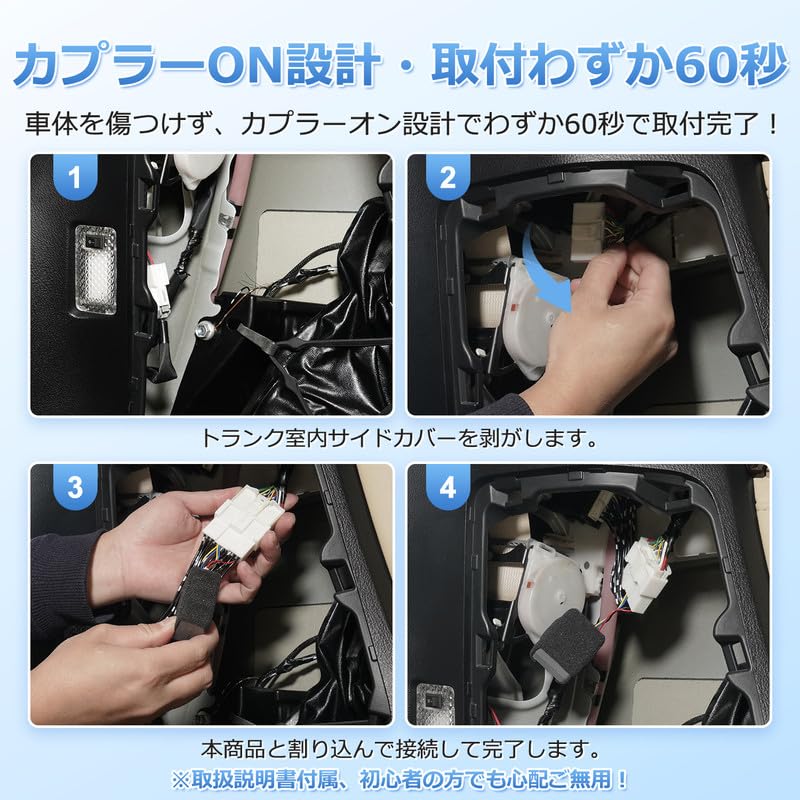 カプラーON設計・取付わずか60秒

車体を傷つけず、カプラーオン設計でわずか60秒で取付完了！

1

2

トランク室内サイドカバーを剥がします。

3

4

本商品と割り込んで接続して完了します。

※取扱説明書付属、初心者の方でも心配ご無用！