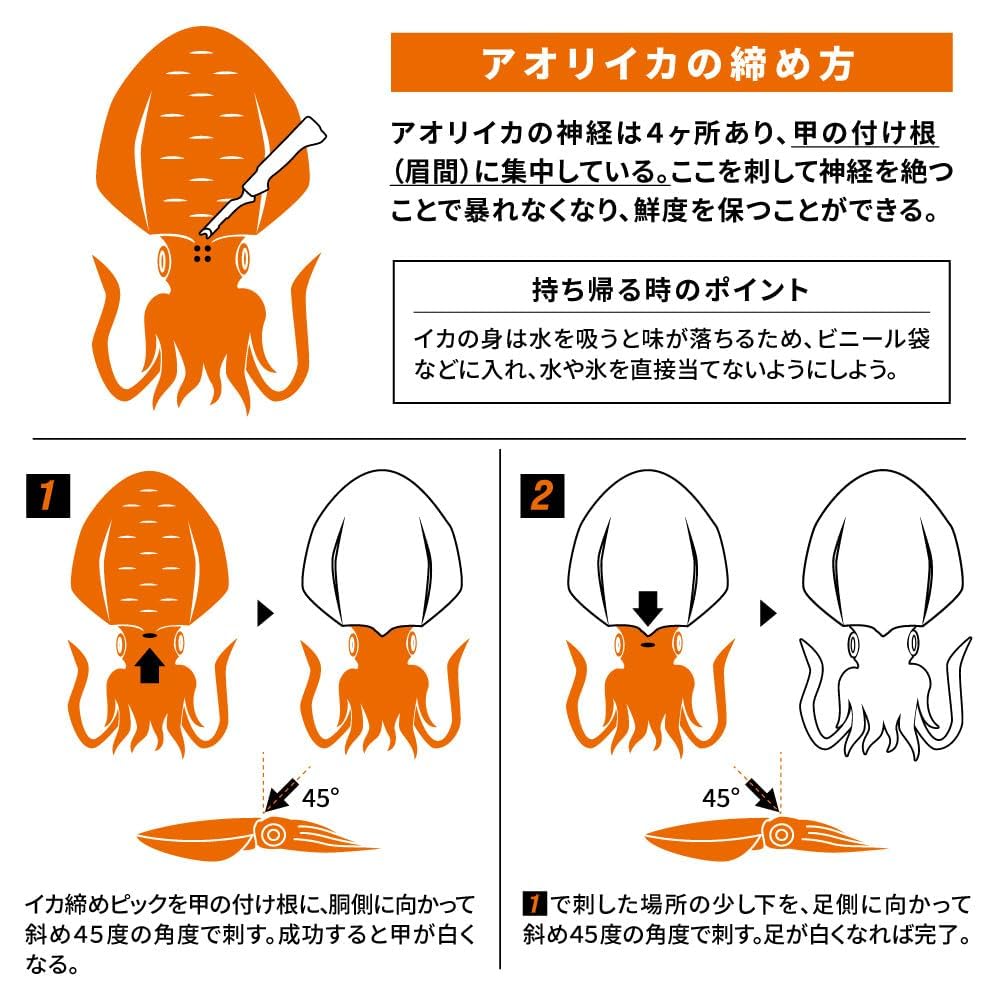 アオリイカの締め方

アオリイカの神経は4ヶ所あり、甲の付け根（眉間）に集中している。ここを刺して神経を絶つことで暴れなくなり、鮮度を保つことができる。

持ち帰る時のポイント

イカの身は水を吸うと味が落ちるため、ビニール袋などに入れ、水や氷を直接当てないようにしよう。

1

45°

イカ締めピックを甲の付け根に、胴側に向かって斜め45度の角度で刺す。成功すると甲が白くなる。

2

45°

1で刺した場所の少し下を、足側に向かって斜め45度の角度で刺す。足が白くなれば完了。