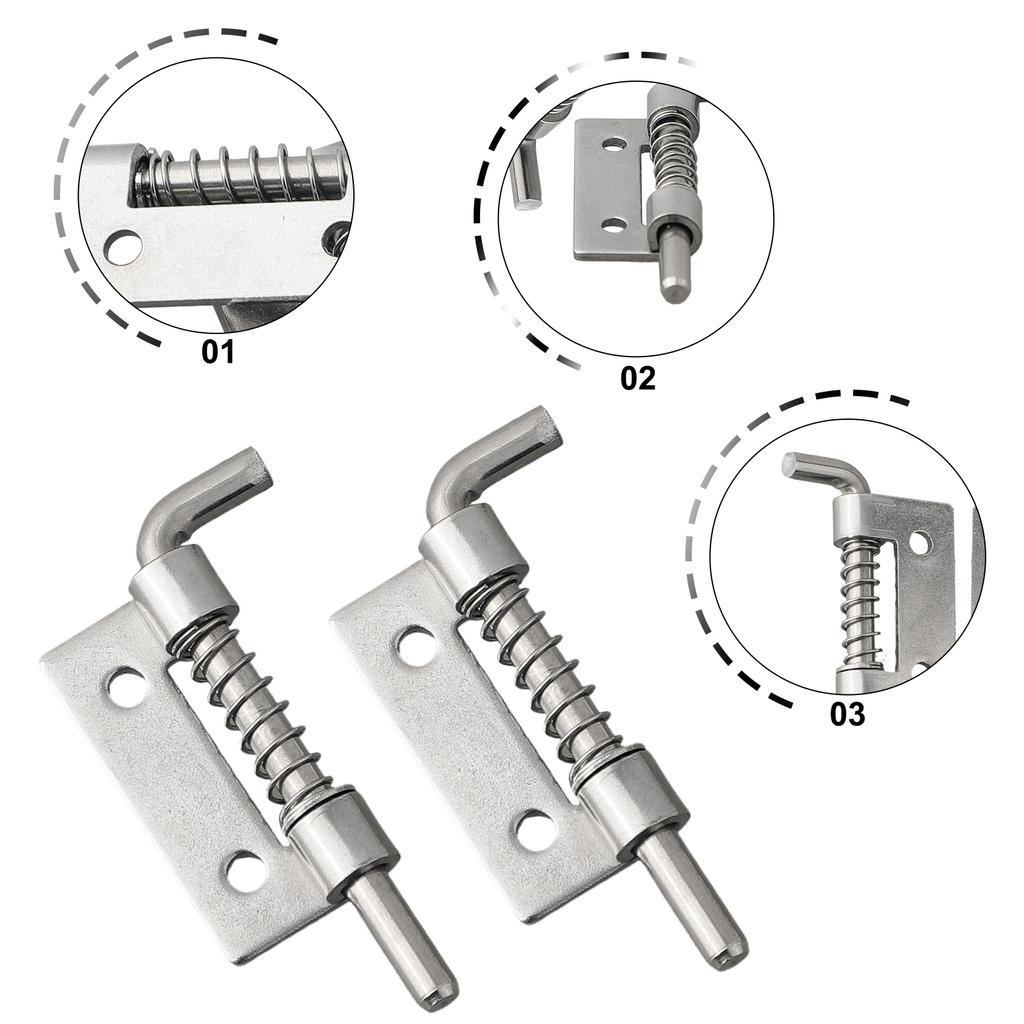 01

02

03