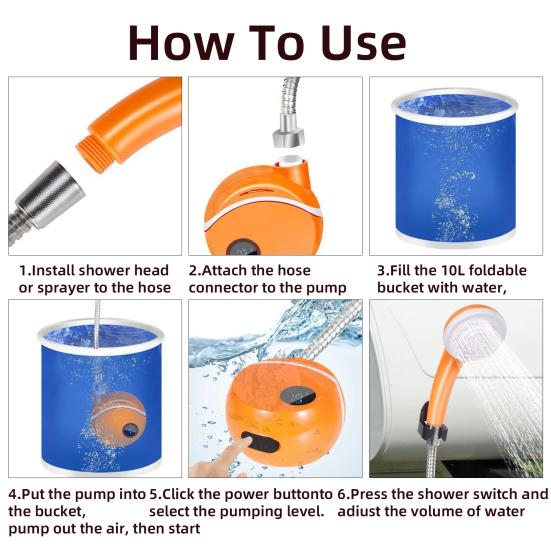 How To Use

1.Install shower head or sprayer to the hose

2.Attach the hose connector to the pump

3.Fill the 10L foldable bucket with water,

4.Put the pump into the bucket, pump out the air, then start

5.Click the power buttonto select the pumping level.

6.Press the shower switch and adiust the volume of water