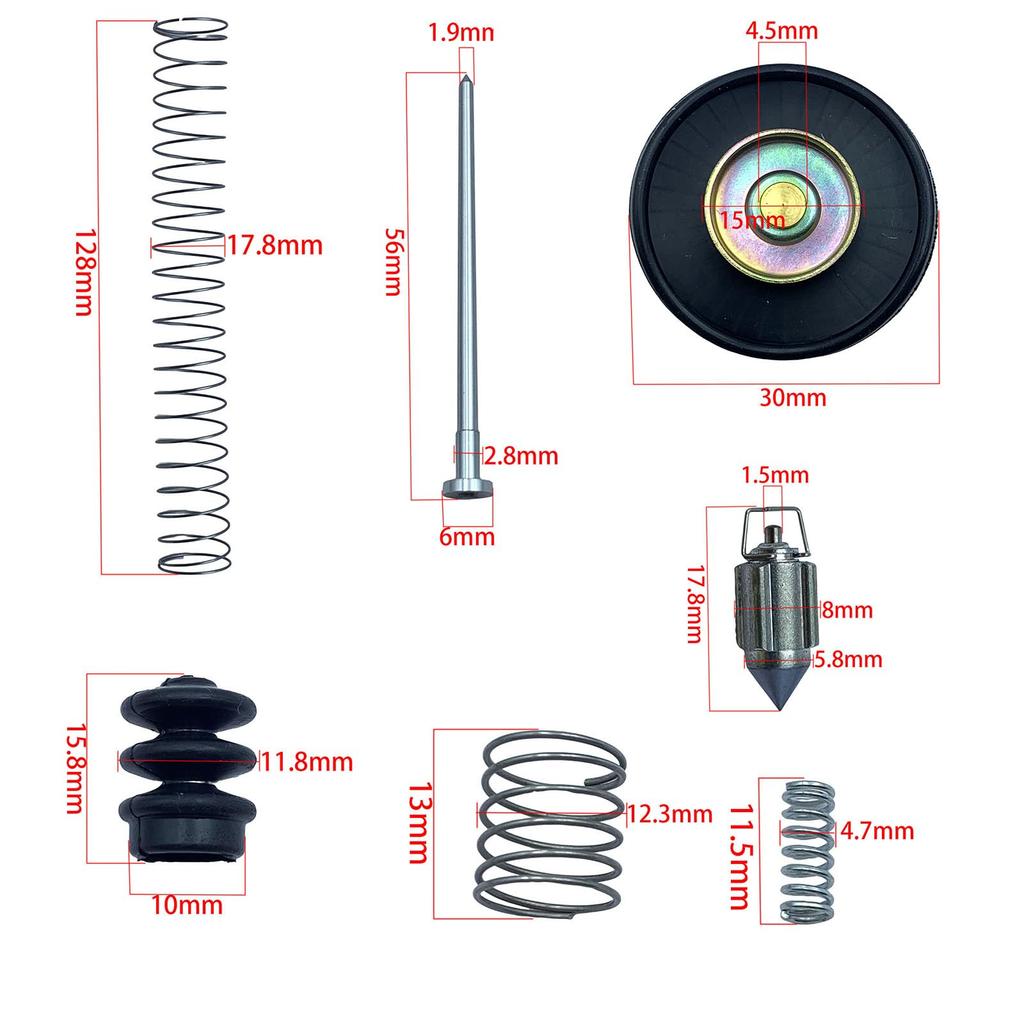 128mm
17.8mm
1.9mn
56mm
2.8mm
6mm
4.5mm
15mm
30mm
1.5mm
17.8mm
8mm
5.8mm
15.8mm
11.8mm
10mm
13mm
12.3mm
11.5mm
4.7mm