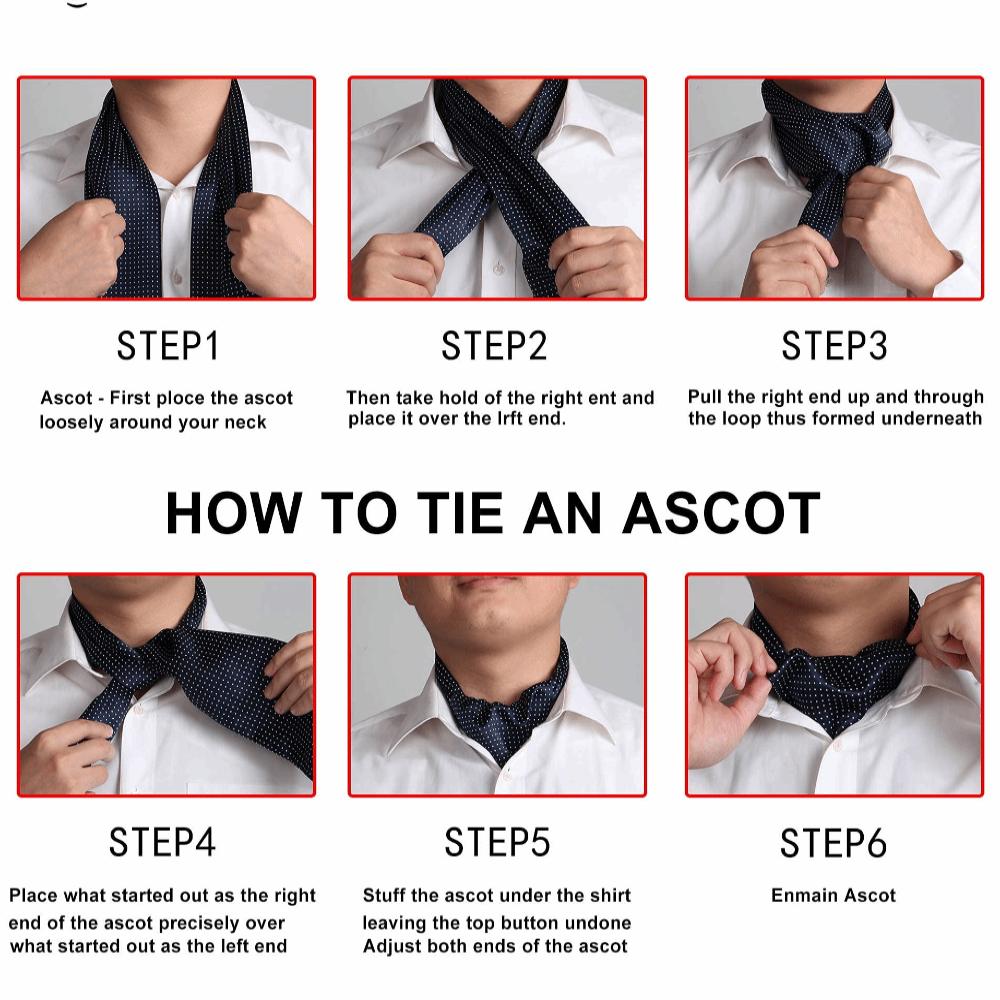 STEP1

Ascot - First ploce the ascot loosely around your neck

STEP2

Then take hold of the right ent and place it over the lrft end.

STEP3

Pull the right end up and through the loop thus formed underneath

HOW TO TIE AN ASCOT

STEP4

Place what started out as the right end of the ascot precisely over what started out as the left end

STEP5

Stuff the ascot under the shirt leaving the top button undone Adjust both ends of the ascot

STEP6

Enmain Ascot