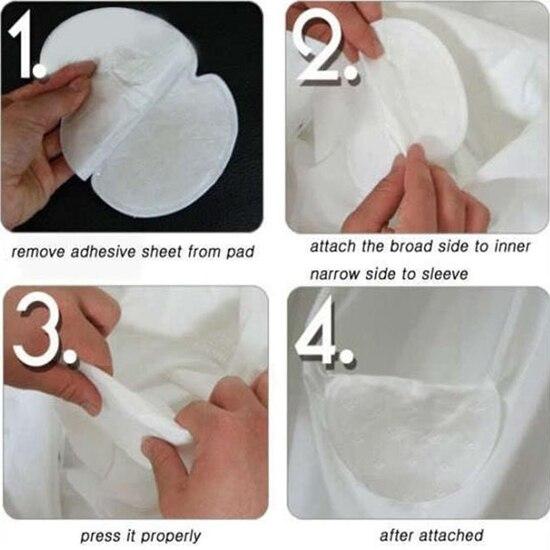 1.

remove adhesive sheet from pad

2.

attach the broad side to inner
narrow side to sleeve

3.

press it properly

4.

after attached