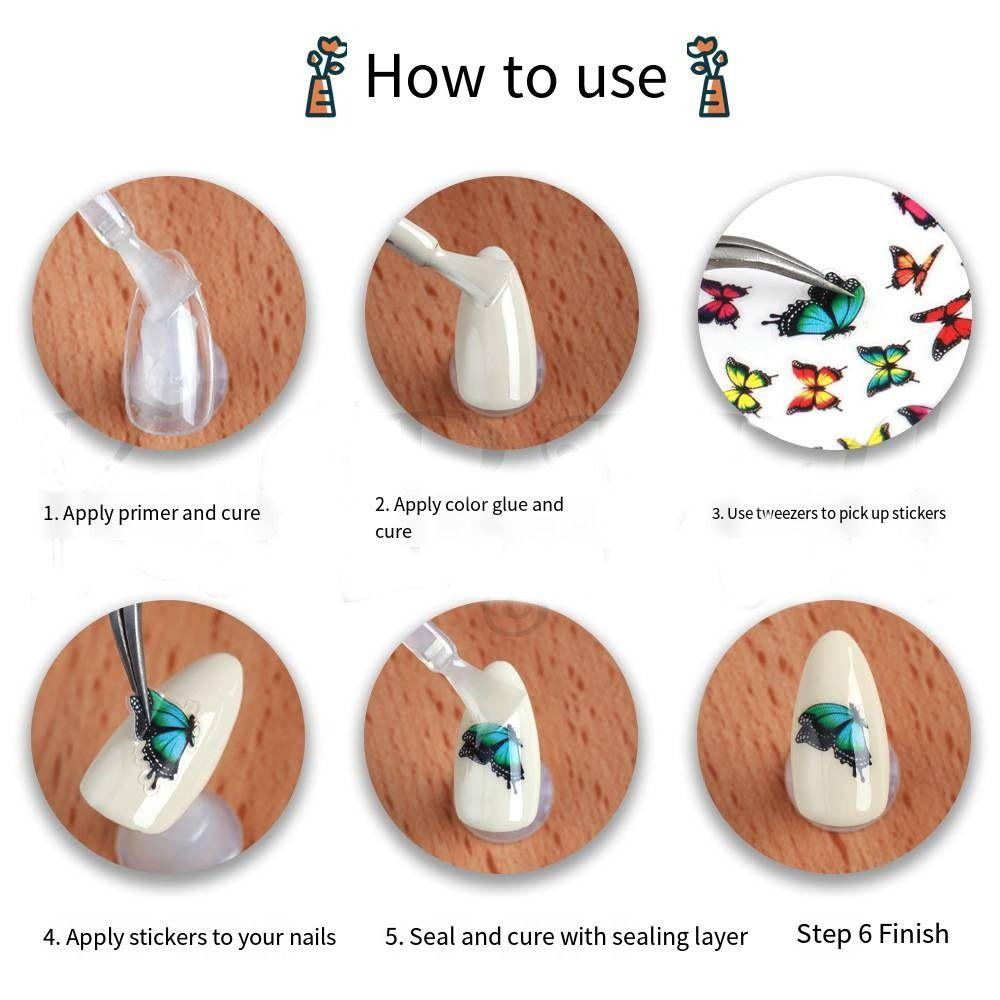 How to use

1. Apply primer and cure

2. Apply color glue and cure

3. Use tweezers to pick up stickers

4. Apply stickers to your nails

5. Seal and cure with sealing layer

Step 6 Finish