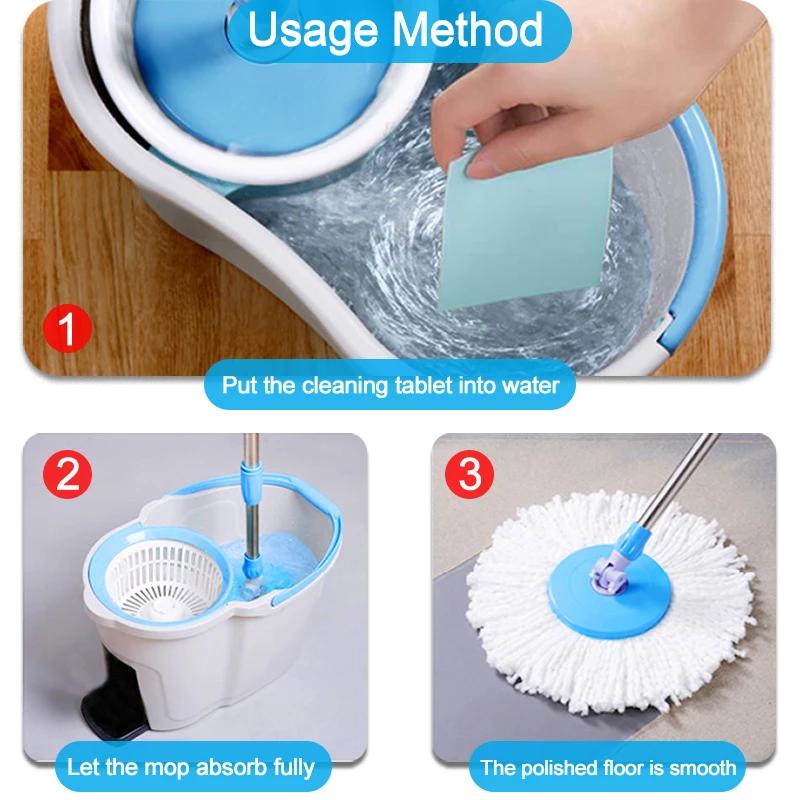 Usage Method

1

Put the cleaning tablet into water

2

Let the mop absorb fully

3

The polished floor is smooth