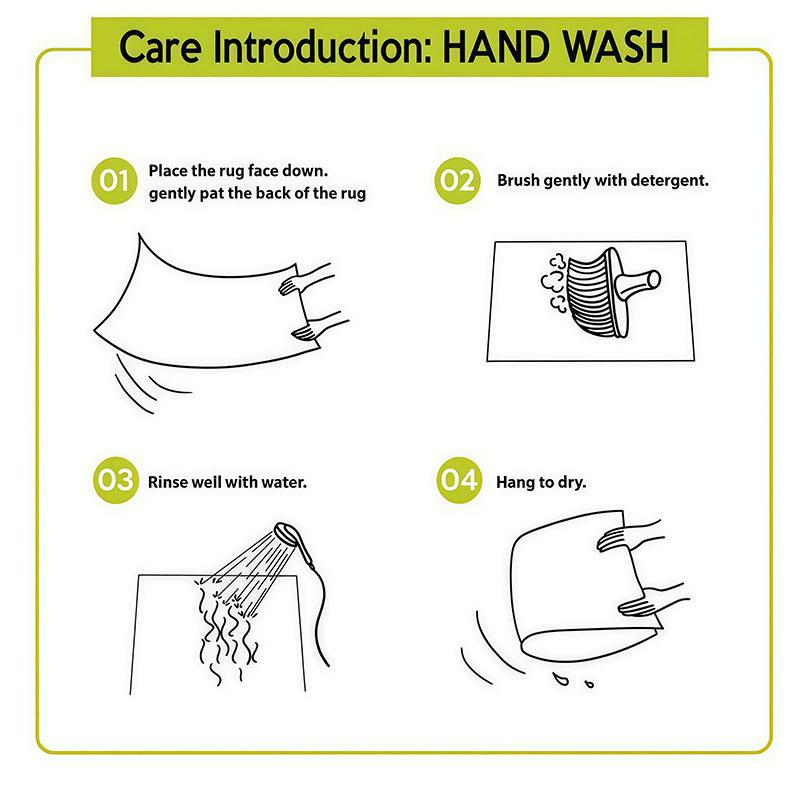 Care Introduction: HAND WASH

01 Place the rug face down. gently pat the back of the rug

02 Brush gently with detergent.

03 Rinse well with water.

04 Hang to dry.