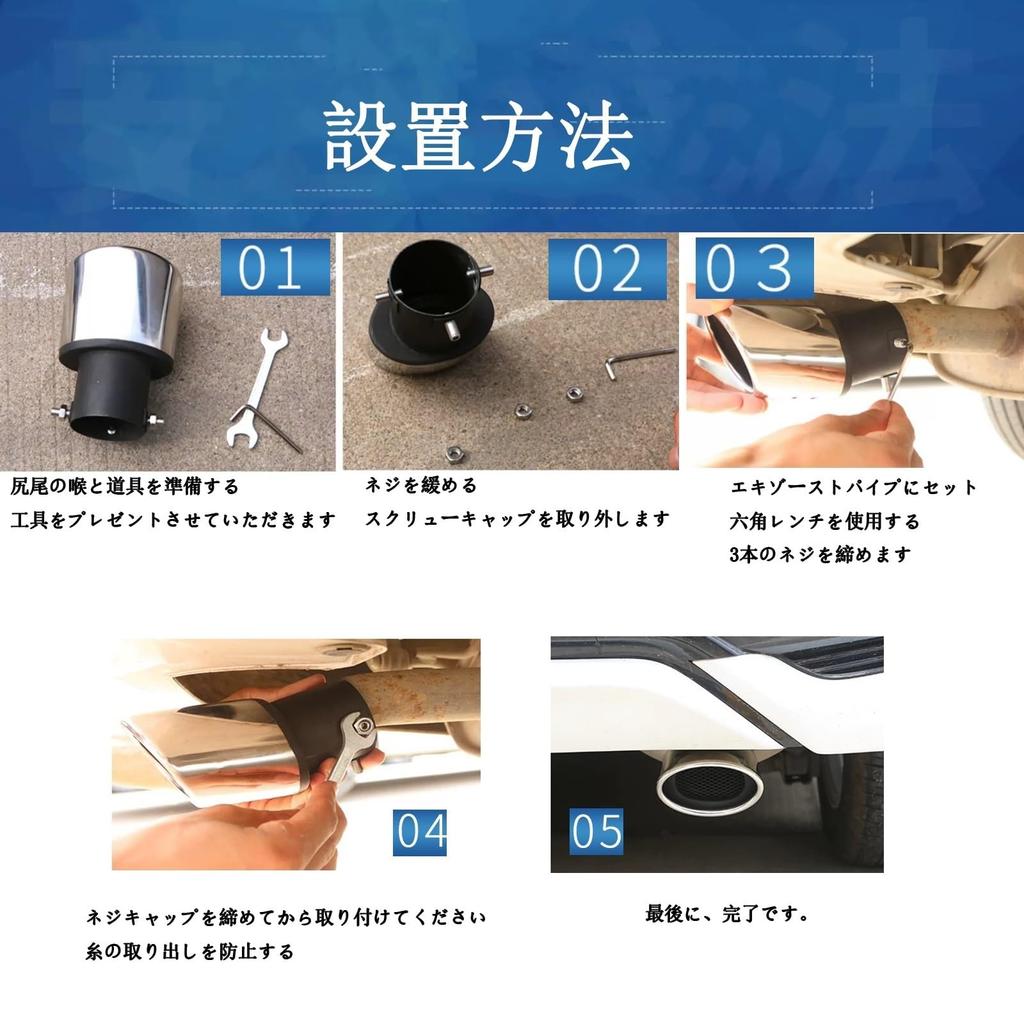 設置方法

01

尻尾の喉と道具を準備する
工具をプレゼントさせていただきます

02

ネジを緩める
スクリューキャップを取り外します

03

エキゾーストパイプにセット
六角レンチを使用する
3本のネジを締めます

04

ネジキャップを締めてから取り付けてください
糸の取り出しを防止する

05

最後に、完了です。