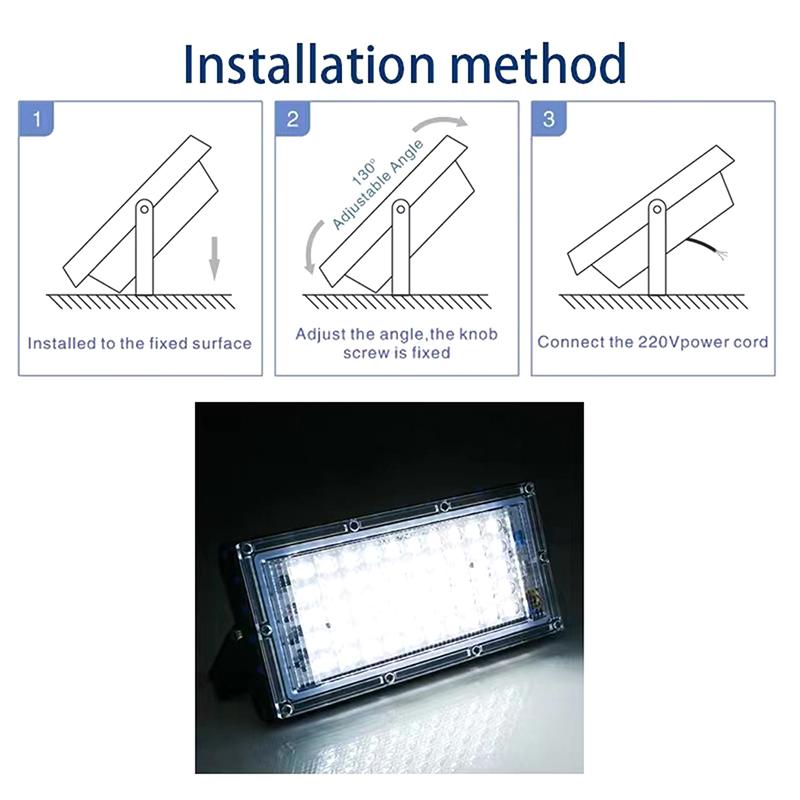 Installation method

1

Installed to the fixed surface

2

130° Adjustable Angle

Adjust the angle,the knob screw is fixed

3

Connect the 220Vpower cord