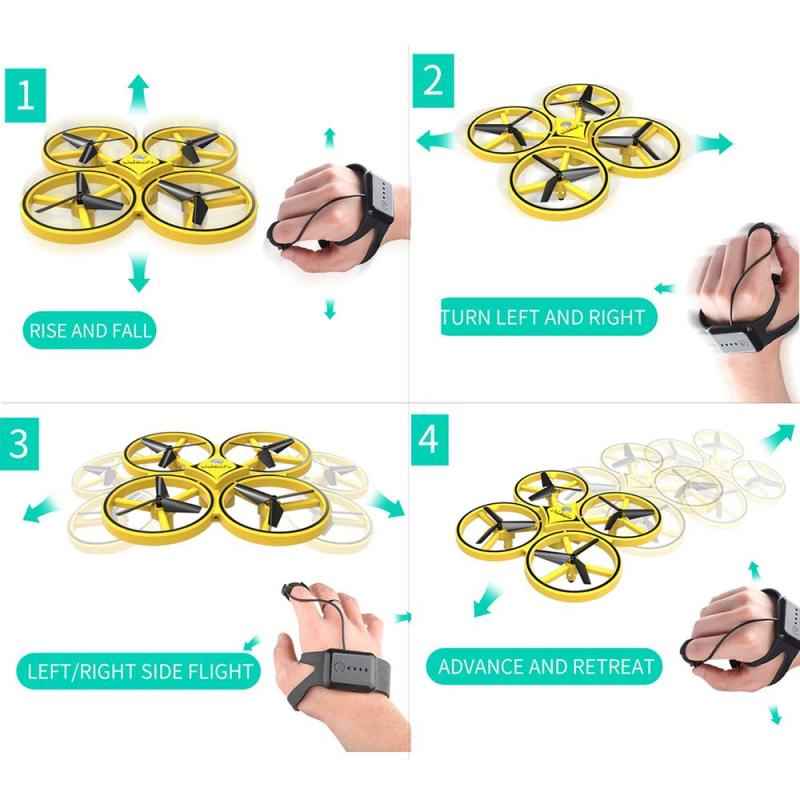 1

RISE AND FALL

2

TURN LEFT AND RIGHT

3

LEFT/RIGHT SIDE FLIGHT

4

ADVANCE AND RETREAT