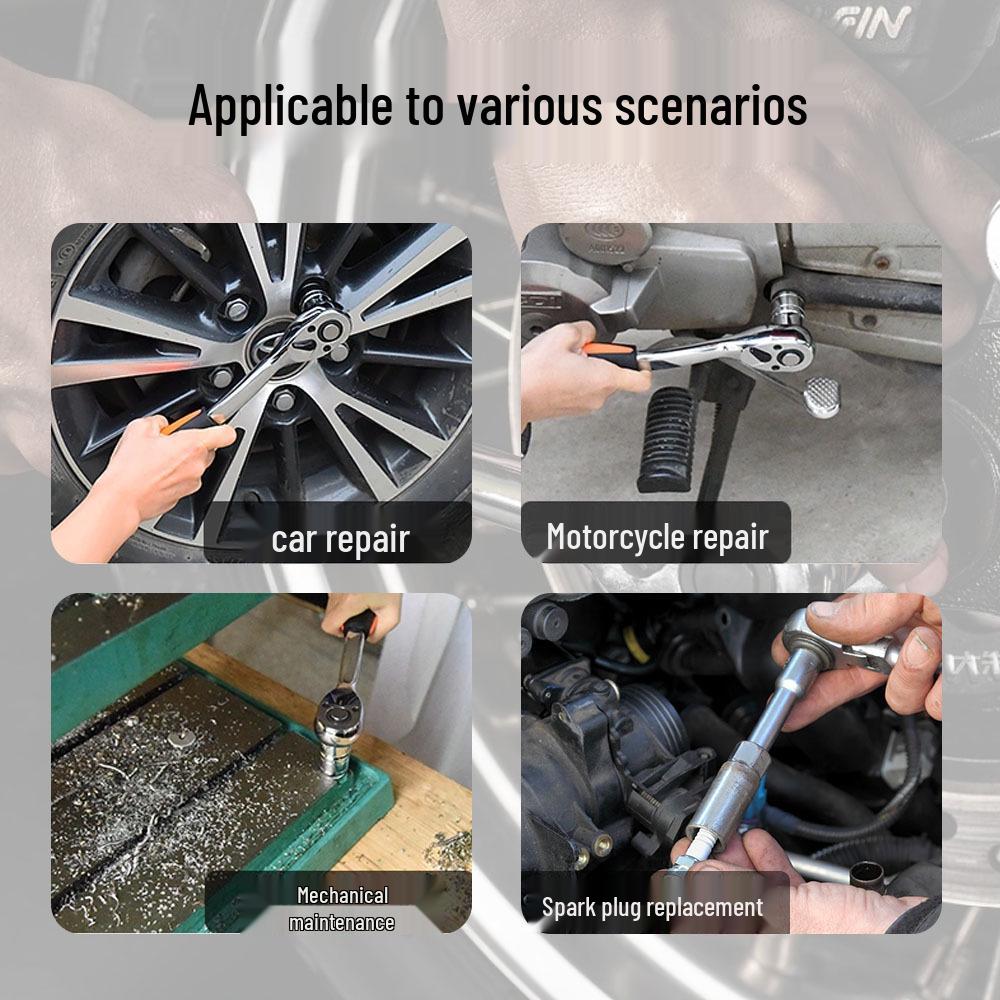 Applicable to various scenarios

car repair

Motorcycle repair

Mechanical maintenance

Spark plug replacement