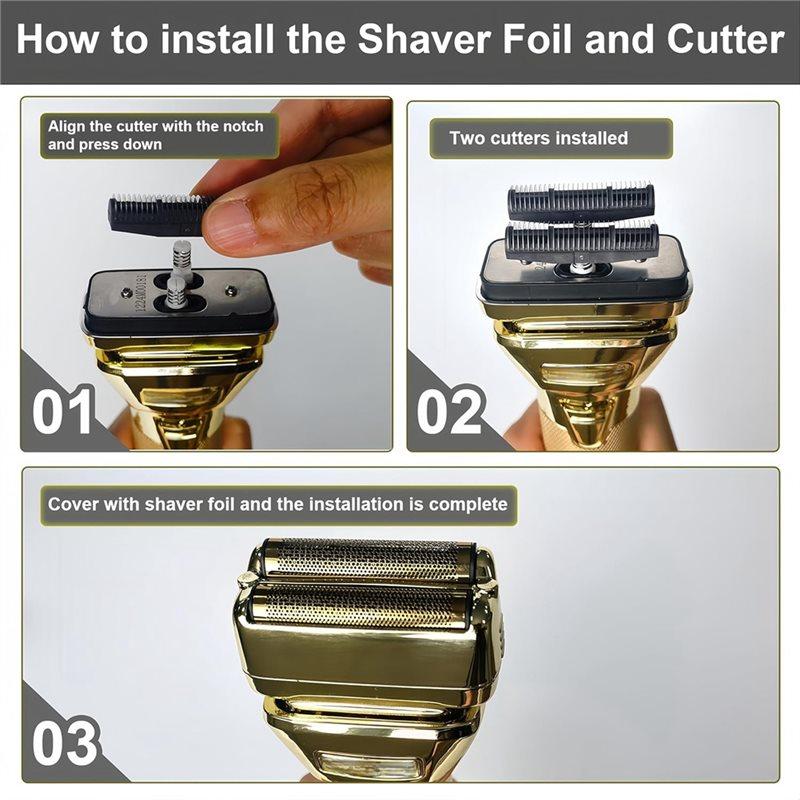 How to install the Shaver Foil and Cutter

Align the cutter with the notch and press down

01

Two cutters installed

02

Cover with shaver foil and the installation is complete

03