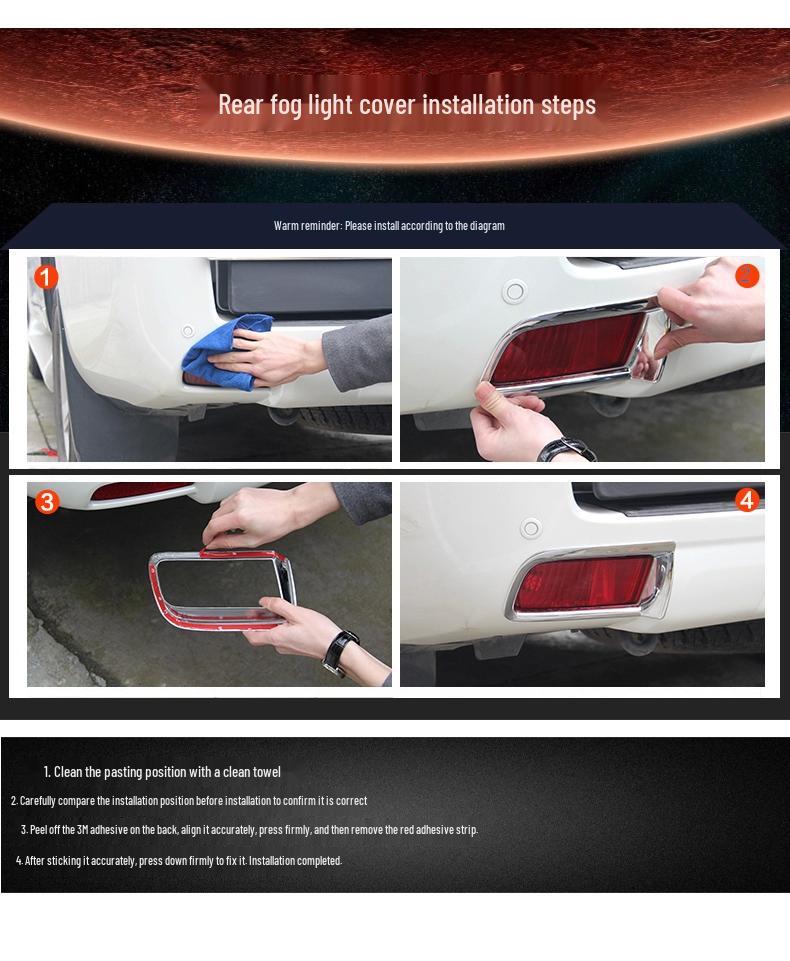 Rear fog light cover installation steps

Warm reminder: Please install according to the diagram

1

3

4

1. Clean the pasting position with a clean towel

2. Carefully compare the installation position before installation to confirm it is correct

3. Peel off the 3M adhesive on the back, align it accurately, press firmly, and then remove the red adhesive strip.

4. After sticking it accurately, press down firmly to fix it. Installation completed.