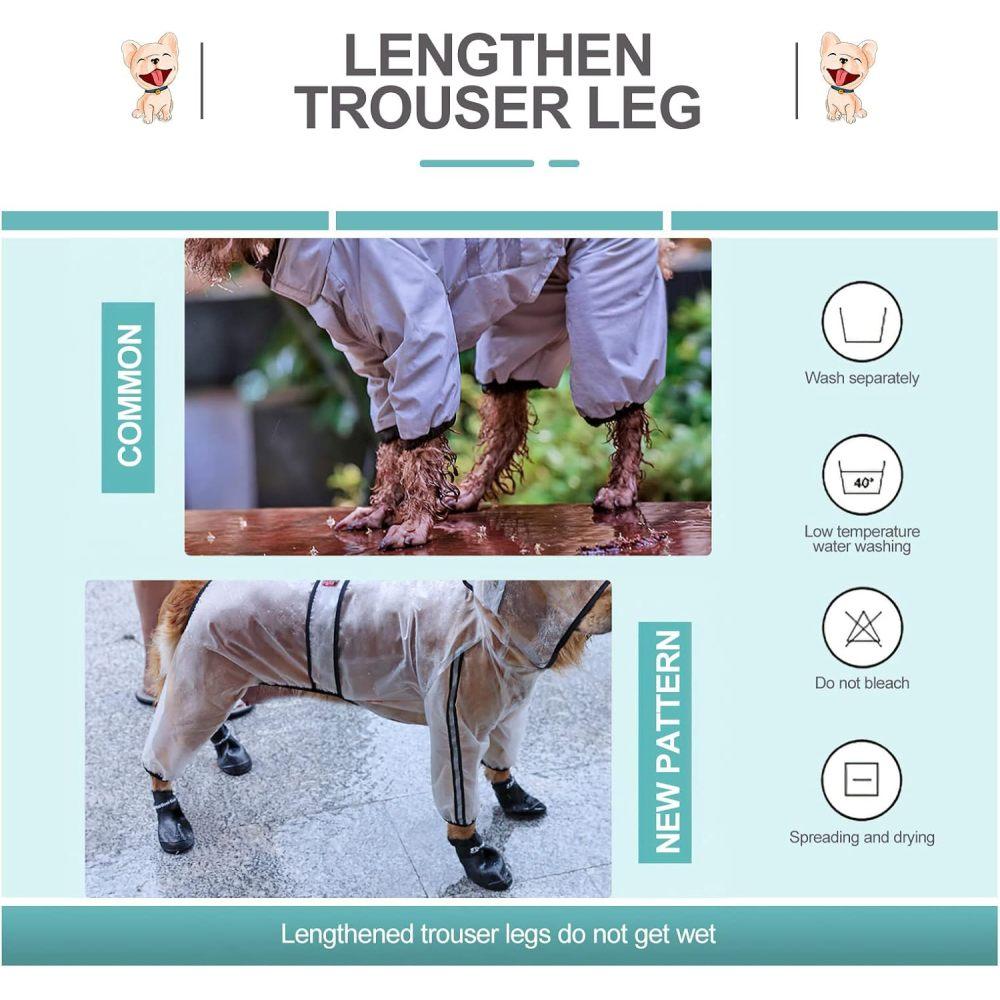 LENGTHEN TROUSER LEG

COMMON

NEW PATTERN

Wash separately

40°

Low temperature water washing

Do not bleach

Spreading and drying

Lengthened trouser legs do not get wet