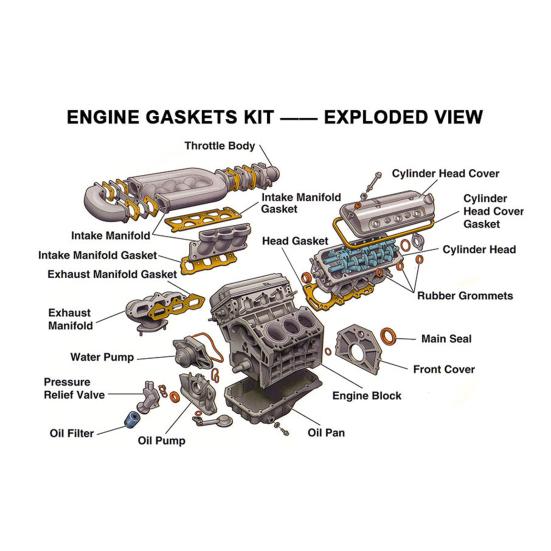 ENGINE GASKETS KIT —— EXPLODED VIEW

Throttle Body

Cylinder Head Cover

Intake Manifold Gasket

Cylinder Head Cover Gasket

Intake Manifold

Head Gasket

Cylinder Head

Intake Manifold Gasket

Exhaust Manifold Gasket

Rubber Grommets

Exhaust Manifold

Main Seal

Water Pump

Front Cover

Pressure Relief Valve

Engine Block

Oil Filter

Oil Pump

Oil Pan