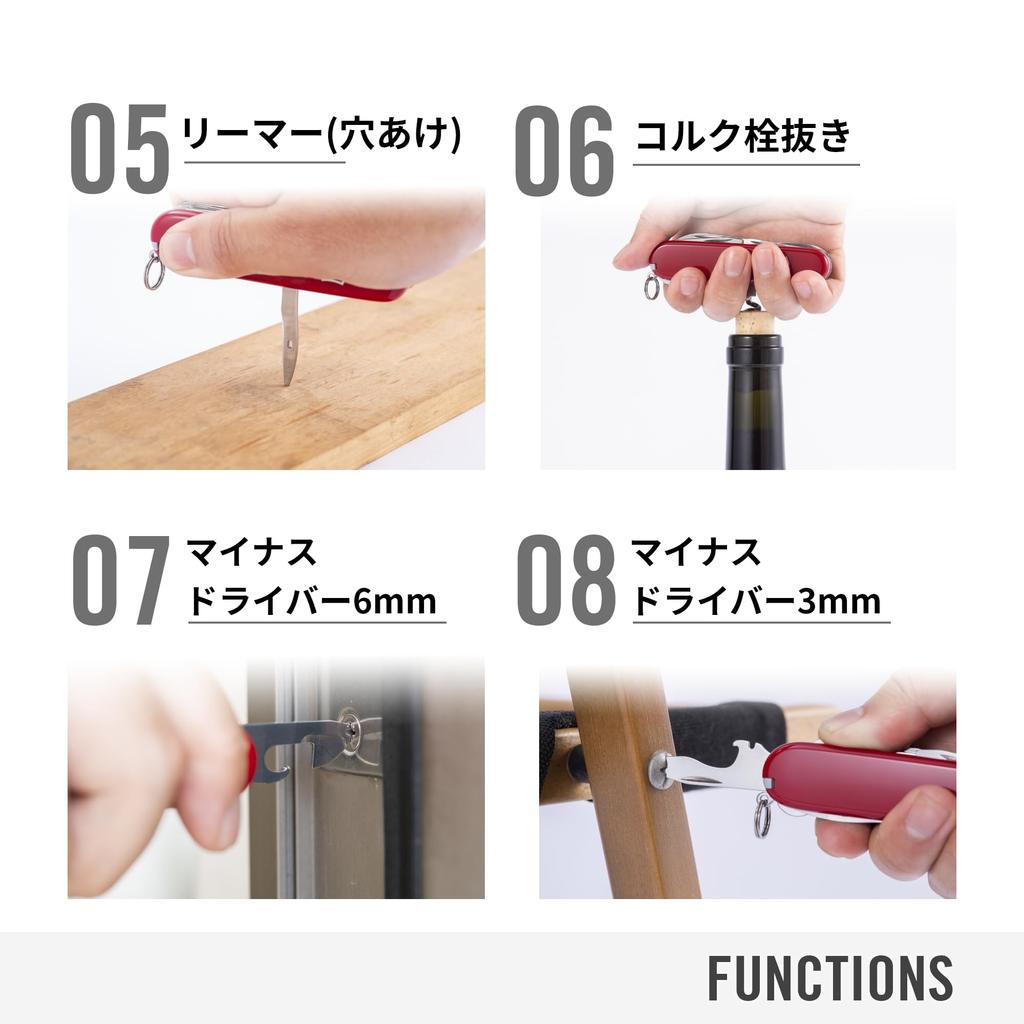 05 リーマー(穴あけ)

06 コルク栓抜き

07 マイナス
ドライバー6mm

08 マイナス
ドライバー3mm

FUNCTIONS