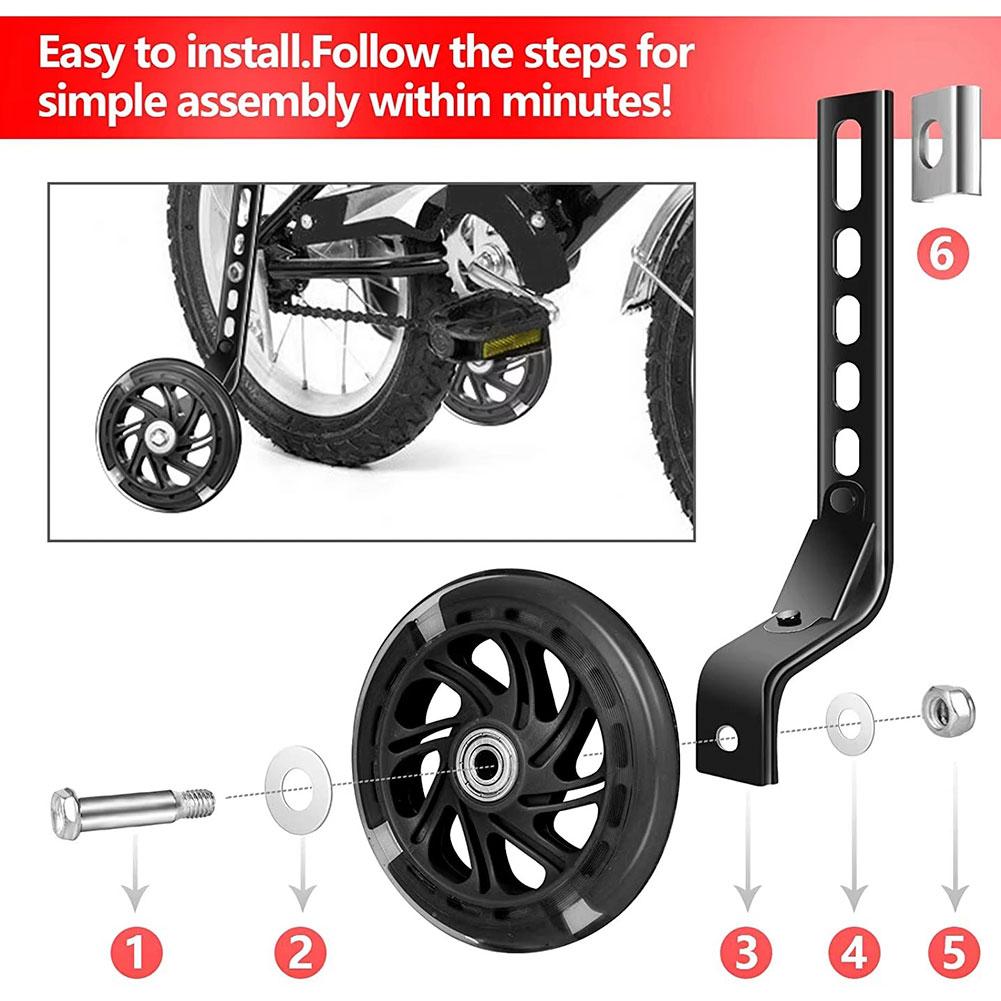 Easy to install.Follow the steps for simple assembly within minutes!

6

1

2

3

4

5