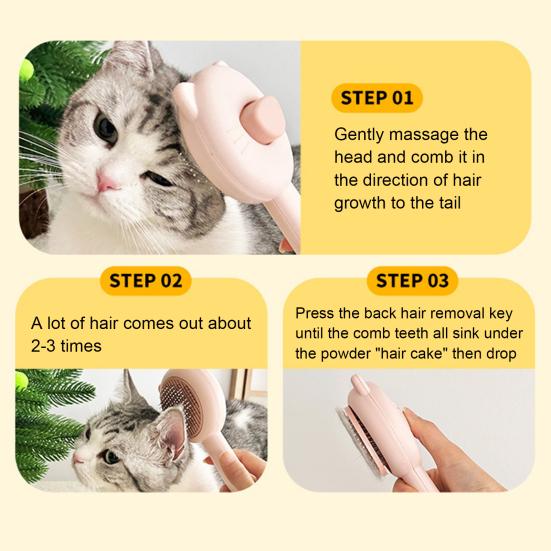 STEP 01

Gently massage the head and comb it in the direction of hair growth to the tail

STEP 02

A lot of hair comes out about 2-3 times

STEP 03

Press the back hair removal key until the comb teeth all sink under the powder "hair cake" then drop