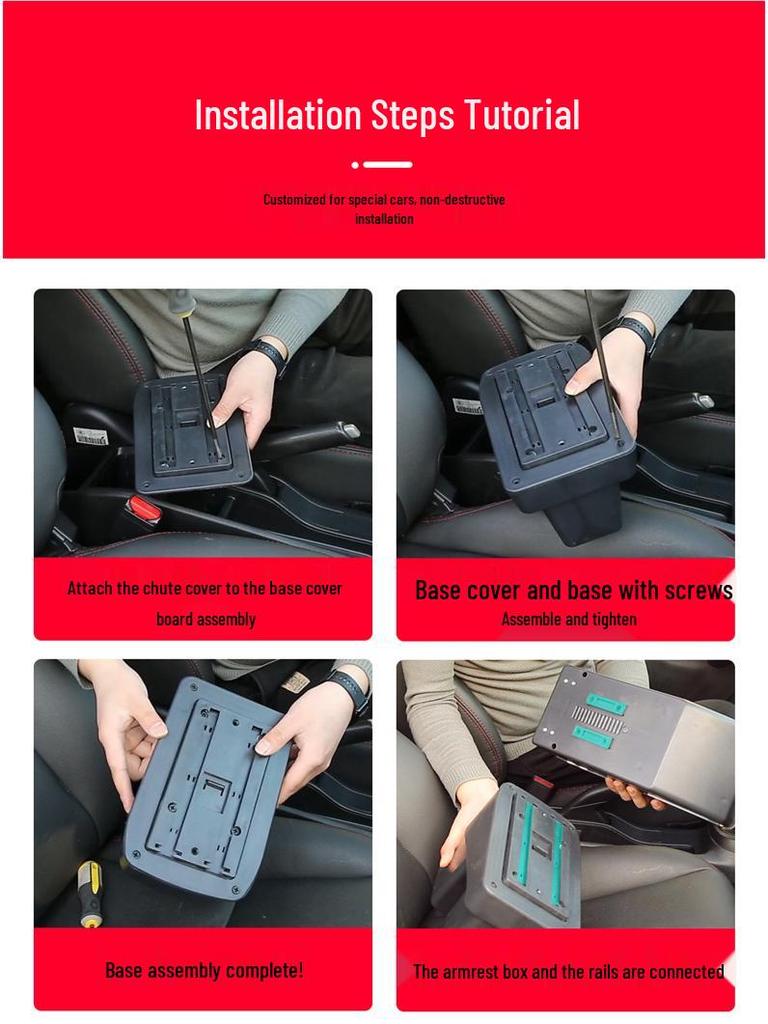 Installation Steps Tutorial

Customized for special cars, non-destructive installation

Attach the chute cover to the base cover board assembly

Base cover and base with screws
Assemble and tighten

Base assembly complete!

The armrest box and the rails are connected